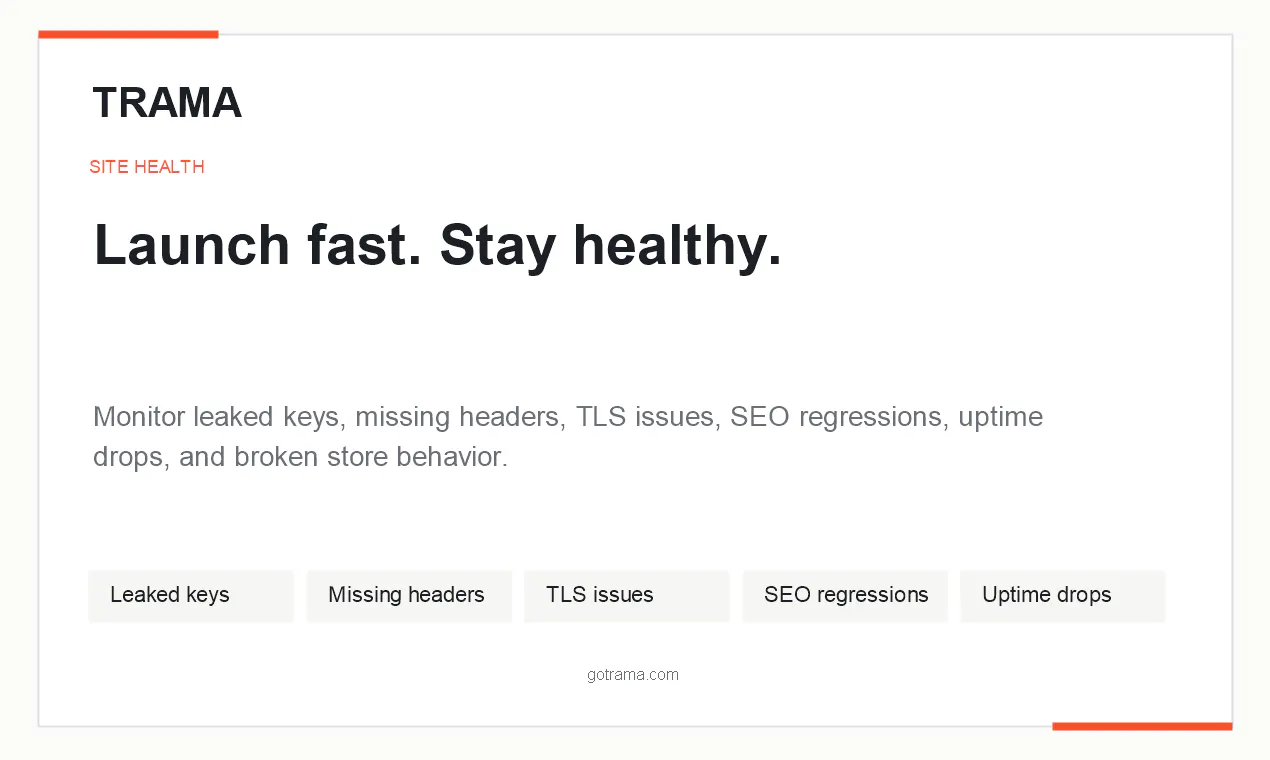 TRAMA

SITE HEALTH

Launch fast. Stay healthy.

Monitor leaked keys, missing headers, TLS issues, SEO regressions, uptime drops, and broken store behavior.

Leaked keys

Missing headers

TLS issues

SEO regressions

Uptime drops

gotrama.com