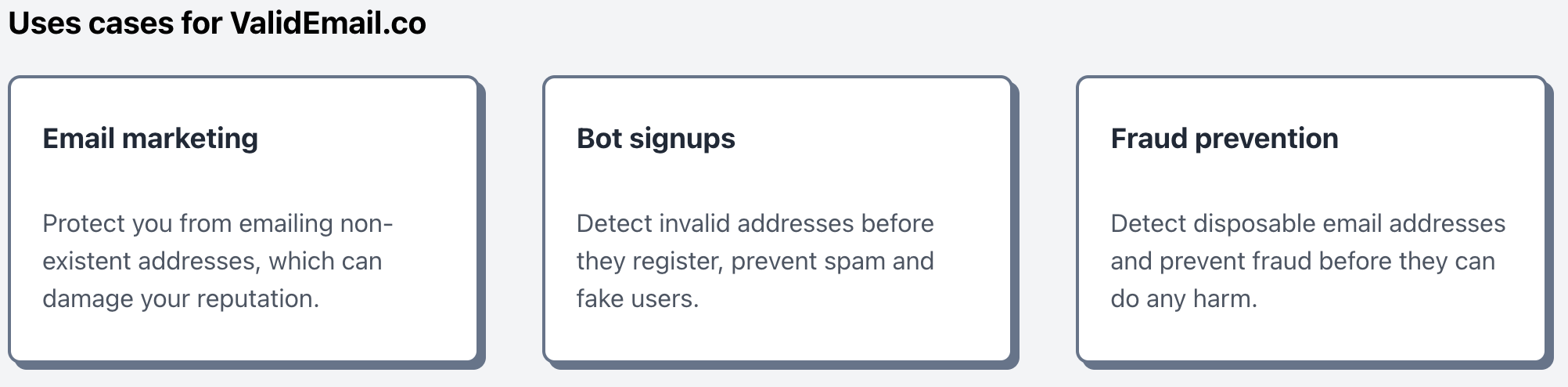 Uses cases for ValidEmail.co

Email marketing

Protect you from emailing non-existent addresses, which can damage your reputation.

Bot signups

Detect invalid addresses before they register, prevent spam and fake users.

Fraud prevention

Detect disposable email addresses and prevent fraud before they can do any harm.