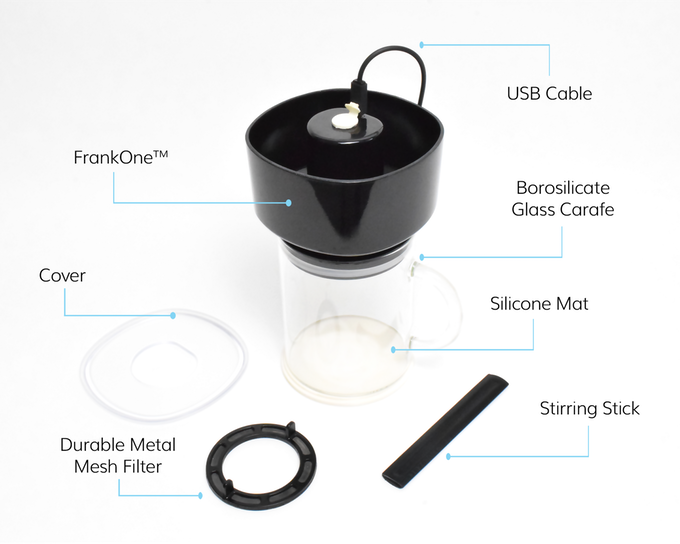 USB Cable

FrankOne™

Borosilicate
Glass Carafe

Cover

Silicone Mat

Stirring Stick

Durable Metal
Mesh Filter