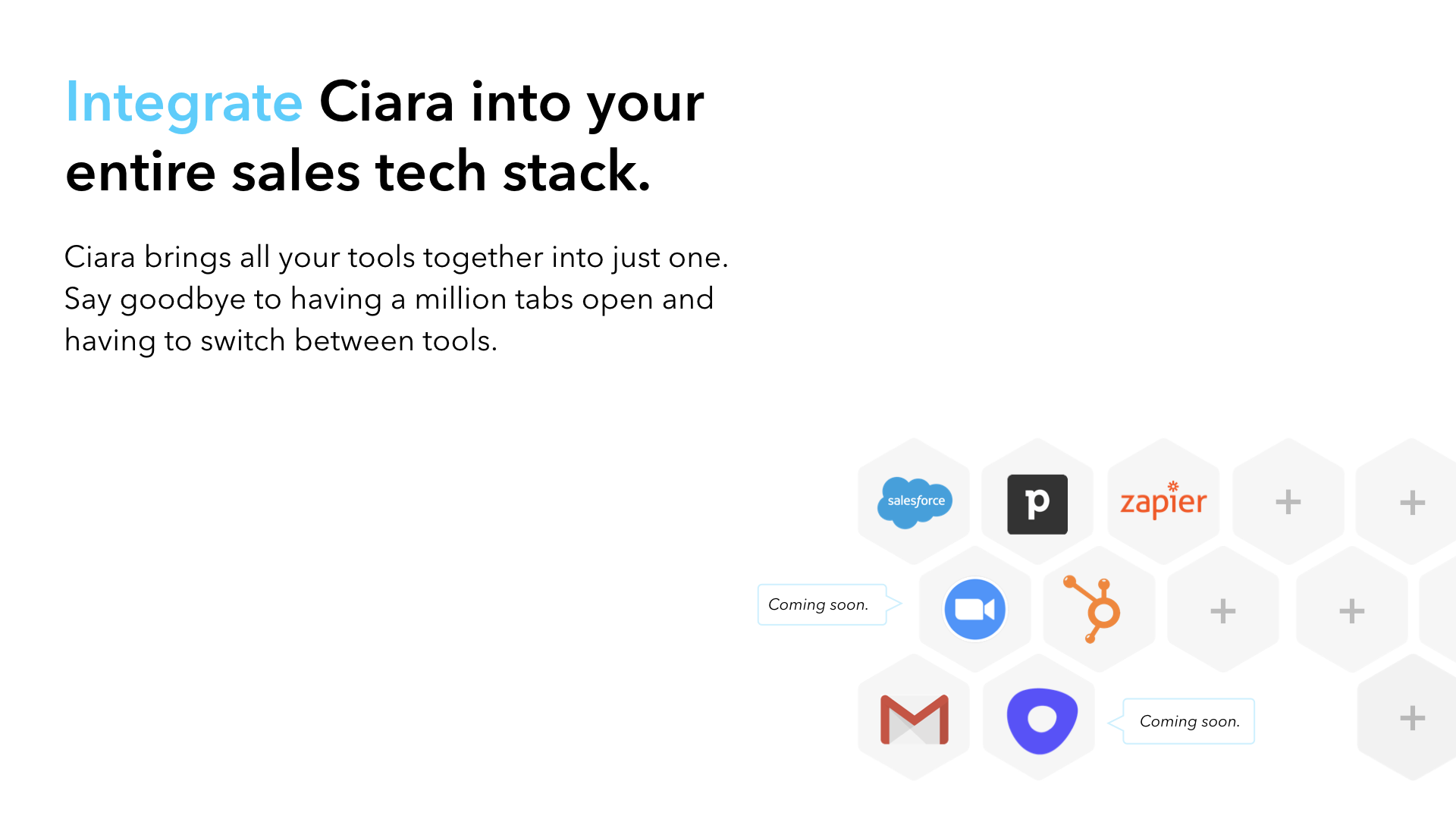 Integrate Ciara into your entire sales tech stack.

Ciara brings all your tools together into just one. Say goodbye to having a million tabs open and having to switch between tools.

salesforce

p

zapier

+

+

Coming soon.

+

+

Coming soon.

+