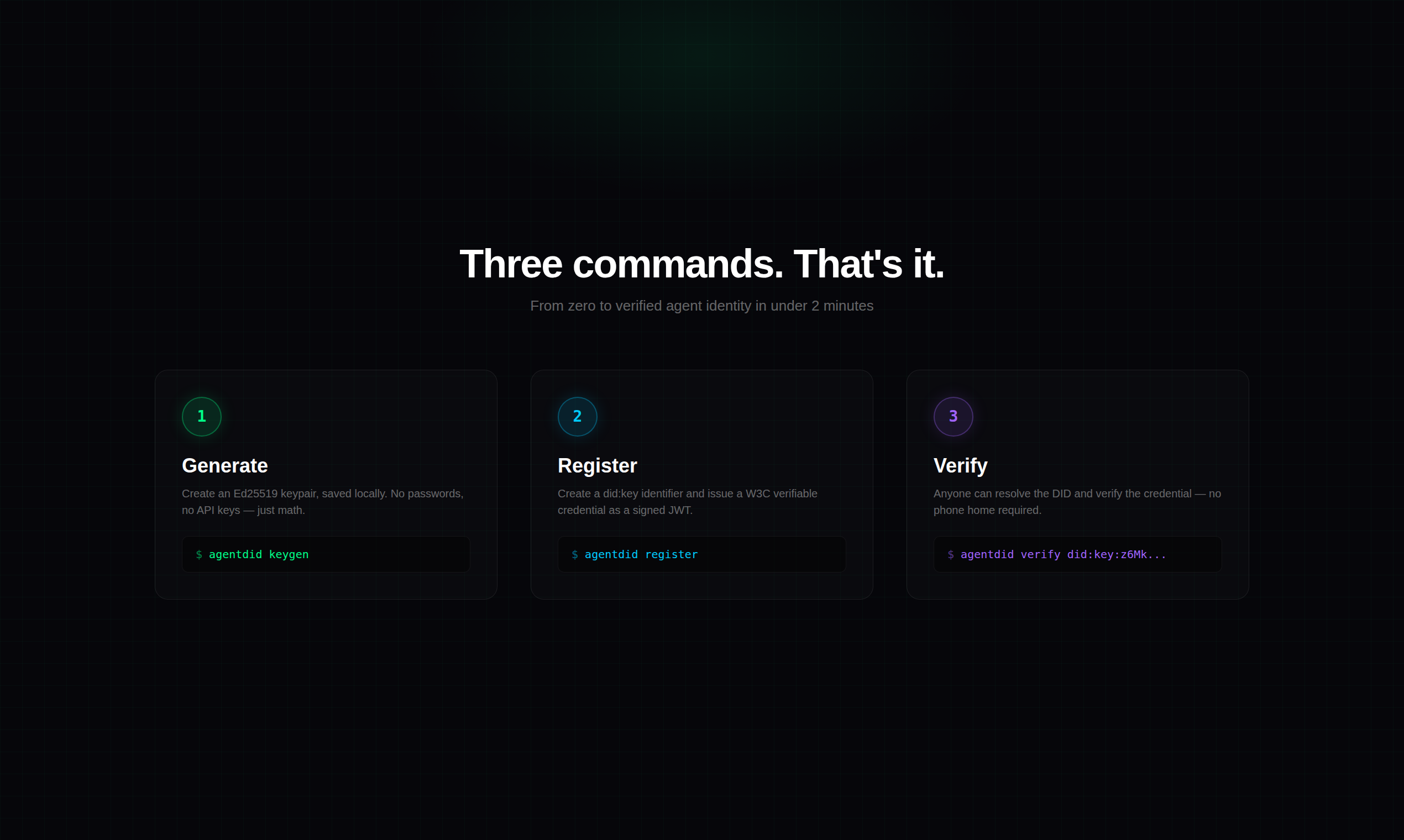 Three commands. That's it.

From zero to verified agent identity in under 2 minutes

1

Generate

Create an Ed25519 keypair, saved locally. No passwords, no API keys — just math.

$ agentdid keygen

2

Register

Create a did:key identifier and issue a W3C verifiable credential as a signed JWT.

$ agentdid register

3

Verify

Anyone can resolve the DID and verify the credential — no phone home required.

$ agentdid verify did:key:z6Mk...