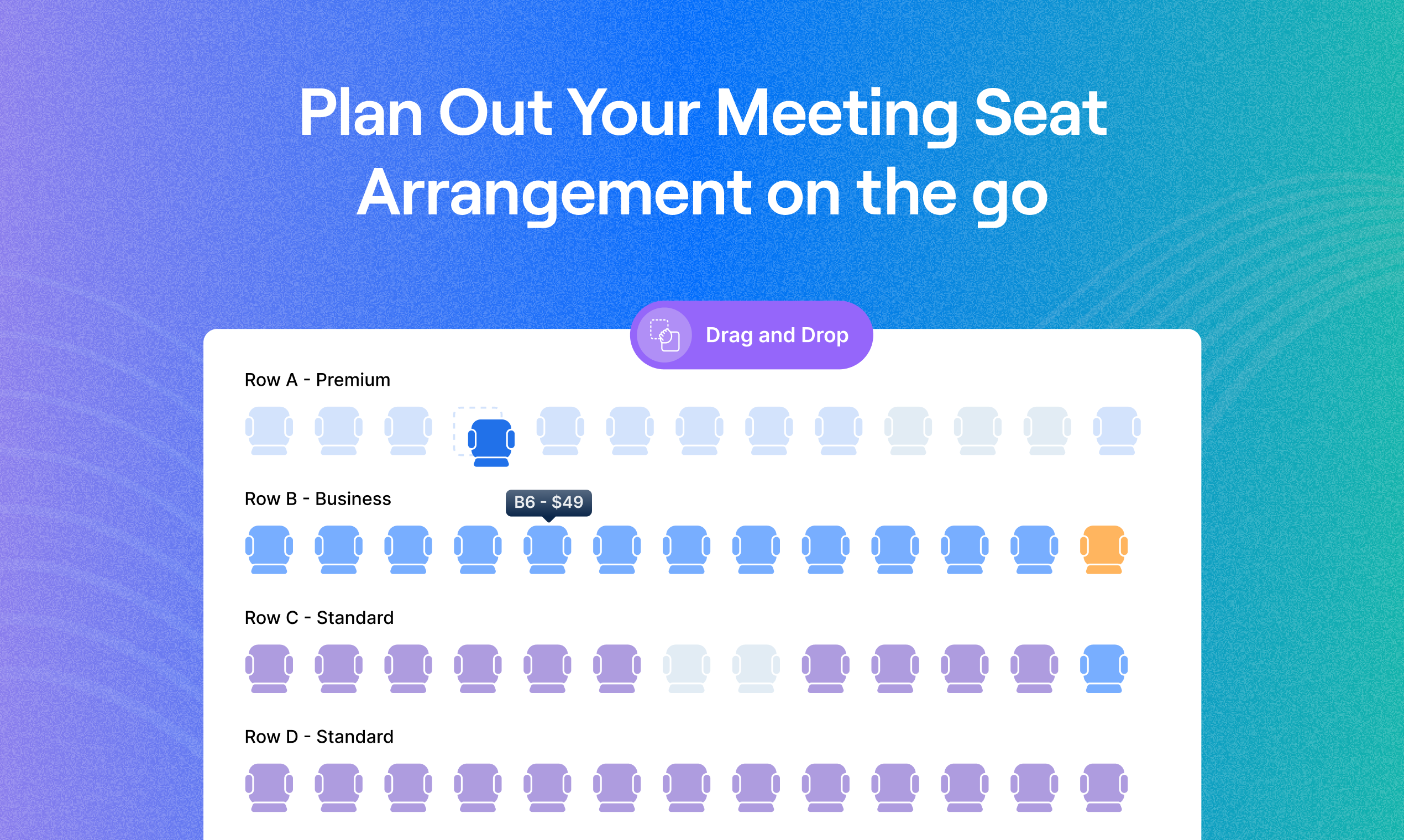 Plan Out Your Meeting Seat Arrangement on the go

Drag and Drop

Row A - Premium

Row B - Business

B6 - $49

Row C - Standard

Row D - Standard