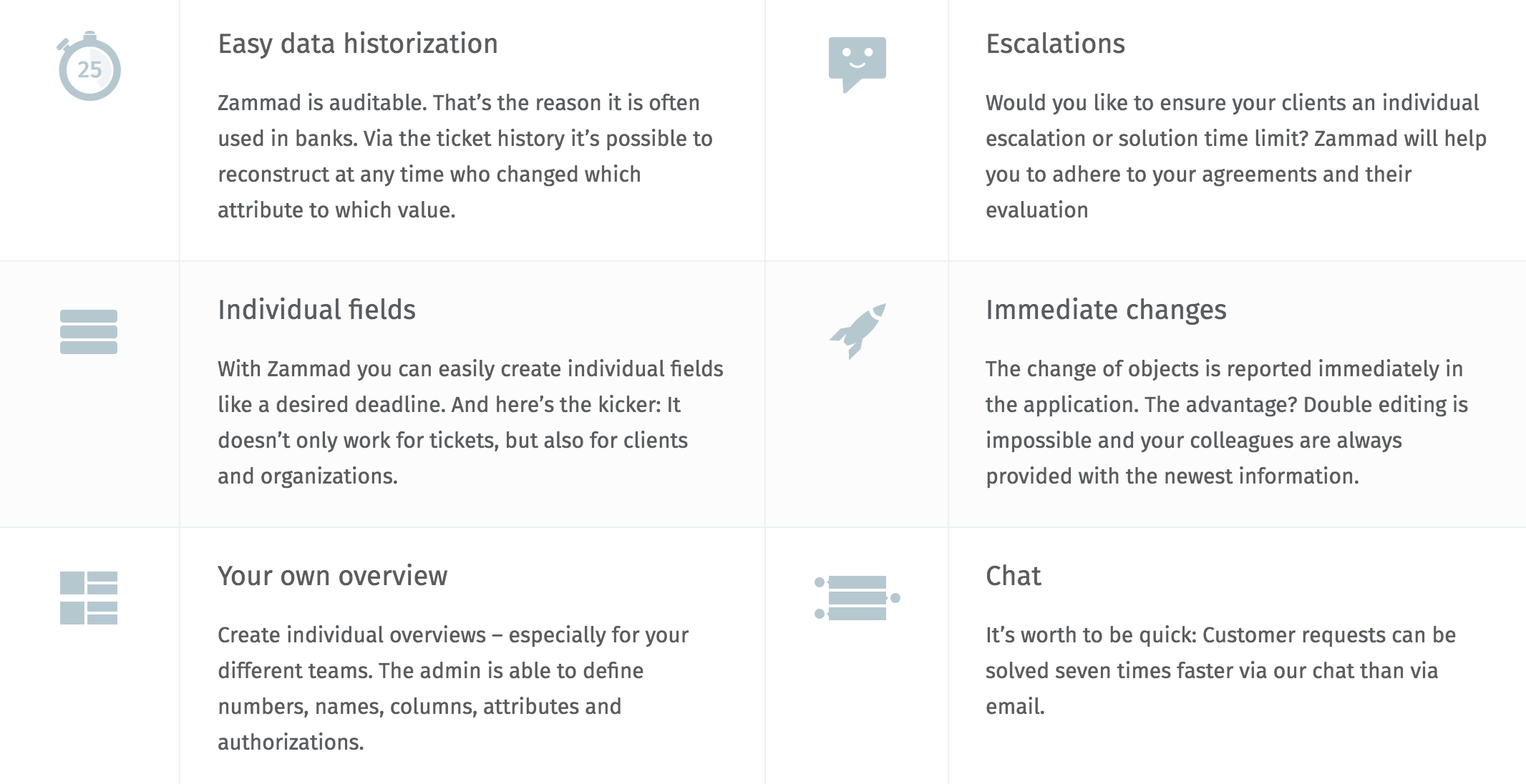 25

Easy data historization

Zammad is auditable. That's the reason it is often used in banks. Via the ticket history it's possible to reconstruct at any time who changed which attribute to which value.

Escalations

Would you like to ensure your clients an individual escalation or solution time limit? Zammad will help you to adhere to your agreements and their evaluation

Individual fields

With Zammad you can easily create individual fields like a desired deadline. And here's the kicker: It doesn't only work for tickets, but also for clients and organizations.

Immediate changes

The change of objects is reported immediately in the application. The advantage? Double editing is impossible and your colleagues are always provided with the newest information.

Your own overview

Create individual overviews – especially for your different teams. The admin is able to define numbers, names, columns, attributes and authorizations.

Chat

It's worth to be quick: Customer requests can be solved seven times faster via our chat than via email.