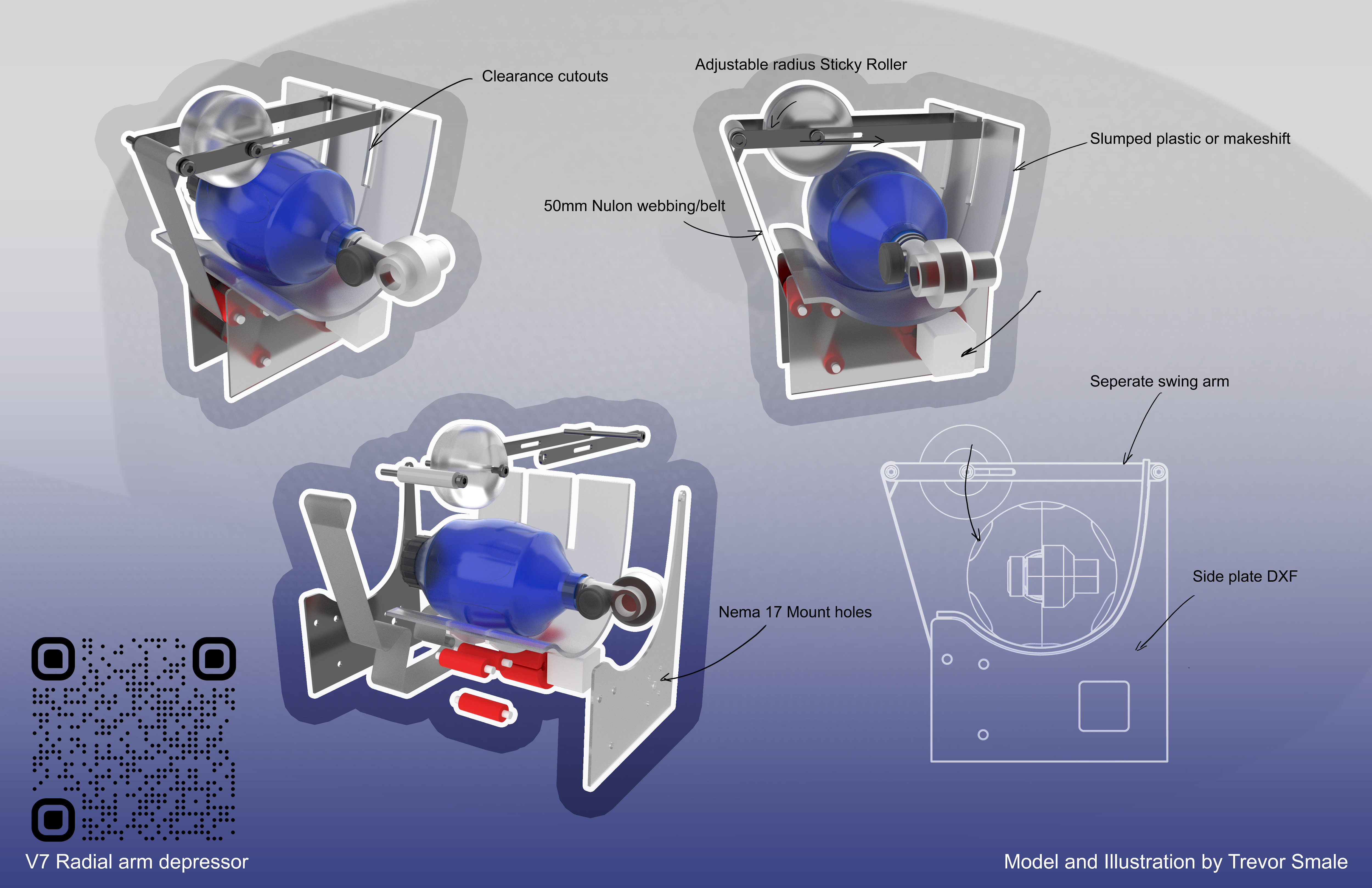 Clearance cutouts

Adjustable radius Sticky Roller

Slumped plastic or makeshift

50mm Nulon webbing/belt

Seperate swing arm

Side plate DXF

Nema 17 Mount holes

V7 Radial arm depressor

Model and Illustration by Trevor Smale