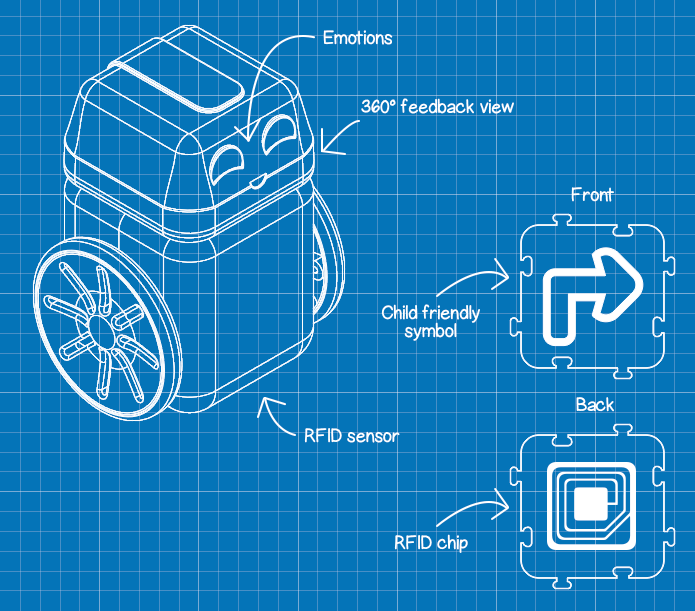 Emotions

360° feedback view

Front

Child friendly symbol

RFID sensor

Back

RFID chip