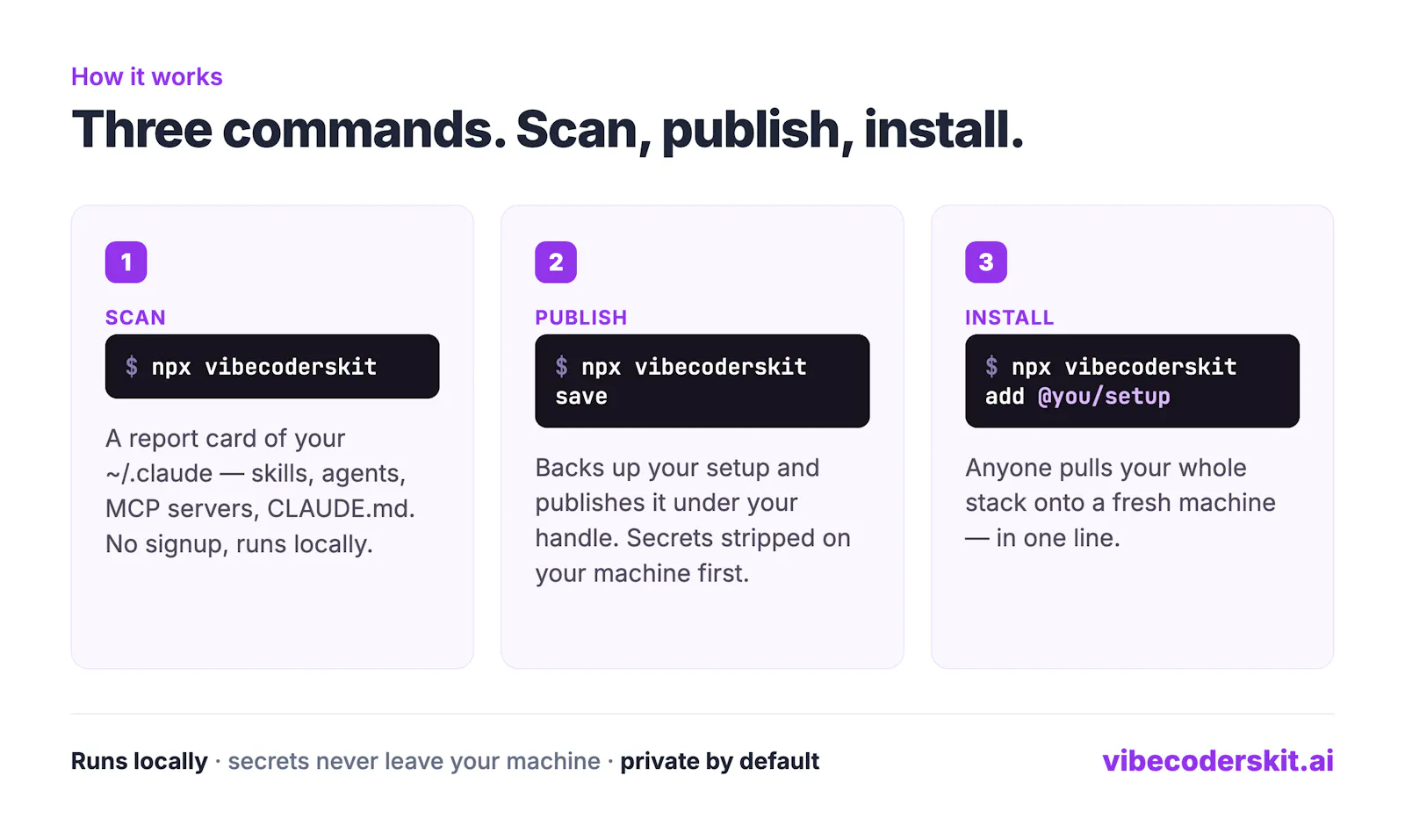 How it works

Three commands. Scan, publish, install.

1

SCAN

$ npx vibecoderskit

A report card of your ~/.claude — skills, agents, MCP servers, CLAUDE.md. No signup, runs locally.

2

PUBLISH

$ npx vibecoderskit save

Backs up your setup and publishes it under your handle. Secrets stripped on your machine first.

3

INSTALL

$ npx vibecoderskit add @you/setup

Anyone pulls your whole stack onto a fresh machine — in one line.

Runs locally · secrets never leave your machine · private by default

vibecoderskit.ai