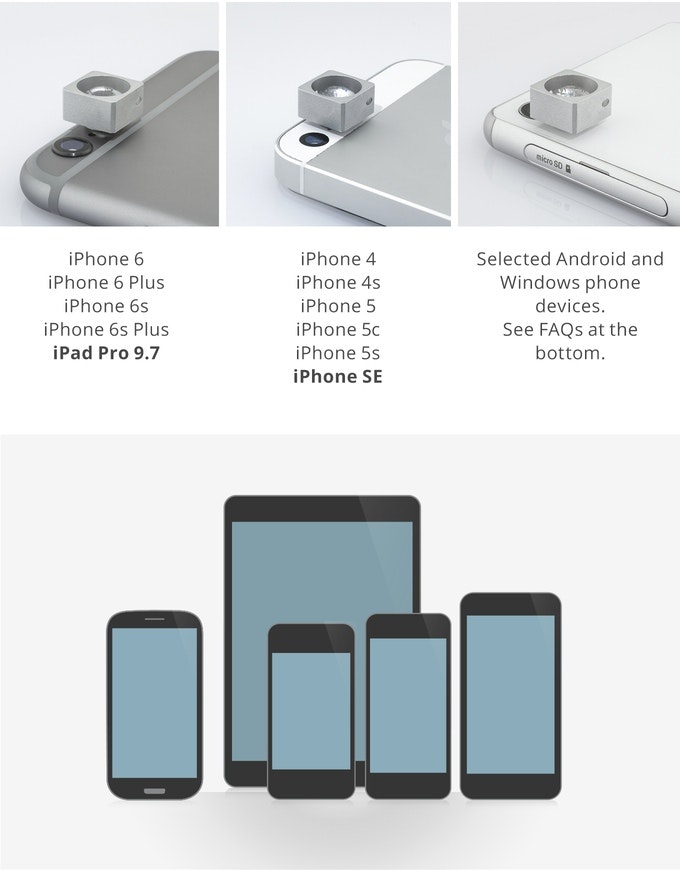 micro SD

iPhone 6
iPhone 6 Plus
iPhone 6s
iPhone 6s Plus
iPad Pro 9.7

iPhone 4
iPhone 4s
iPhone 5
iPhone 5c
iPhone 5s
iPhone SE

Selected Android and Windows phone devices.
See FAQs at the bottom.