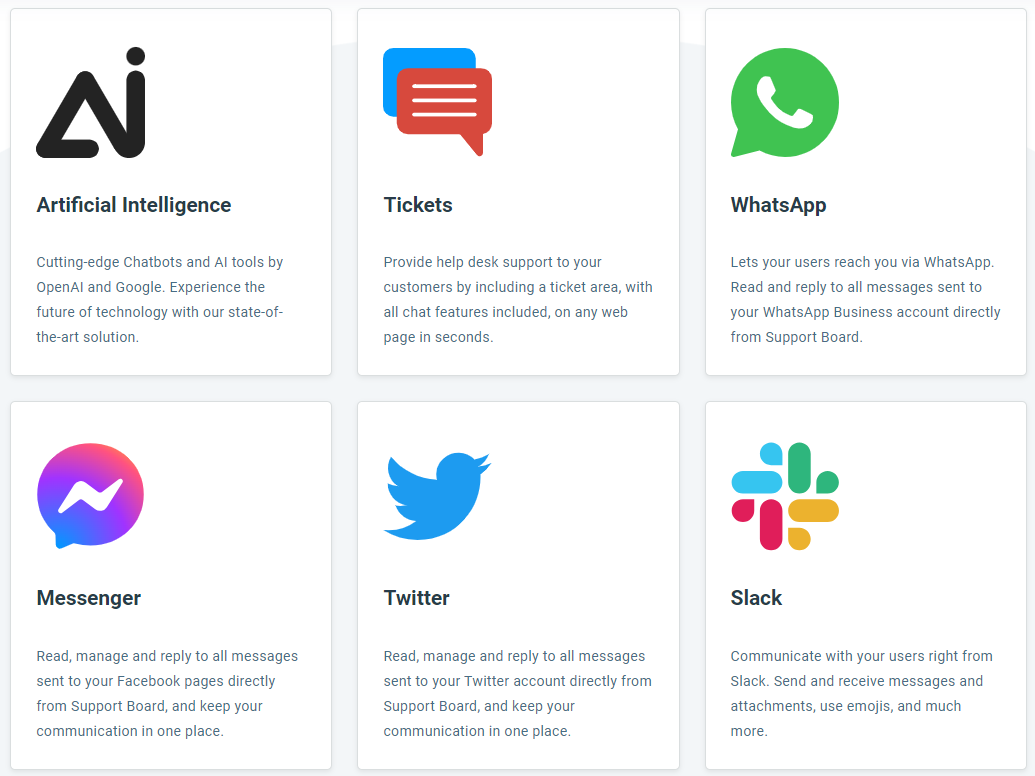 Artificial Intelligence

Cutting-edge Chatbots and AI tools by OpenAI and Google. Experience the future of technology with our state-of-the-art solution.

Tickets

Provide help desk support to your customers by including a ticket area, with all chat features included, on any web page in seconds.

WhatsApp

Lets your users reach you via WhatsApp. Read and reply to all messages sent to your WhatsApp Business account directly from Support Board.

Messenger

Read, manage and reply to all messages sent to your Facebook pages directly from Support Board, and keep your communication in one place.

Twitter

Read, manage and reply to all messages sent to your Twitter account directly from Support Board, and keep your communication in one place.

Slack

Communicate with your users right from Slack. Send and receive messages and attachments, use emojis, and much more.