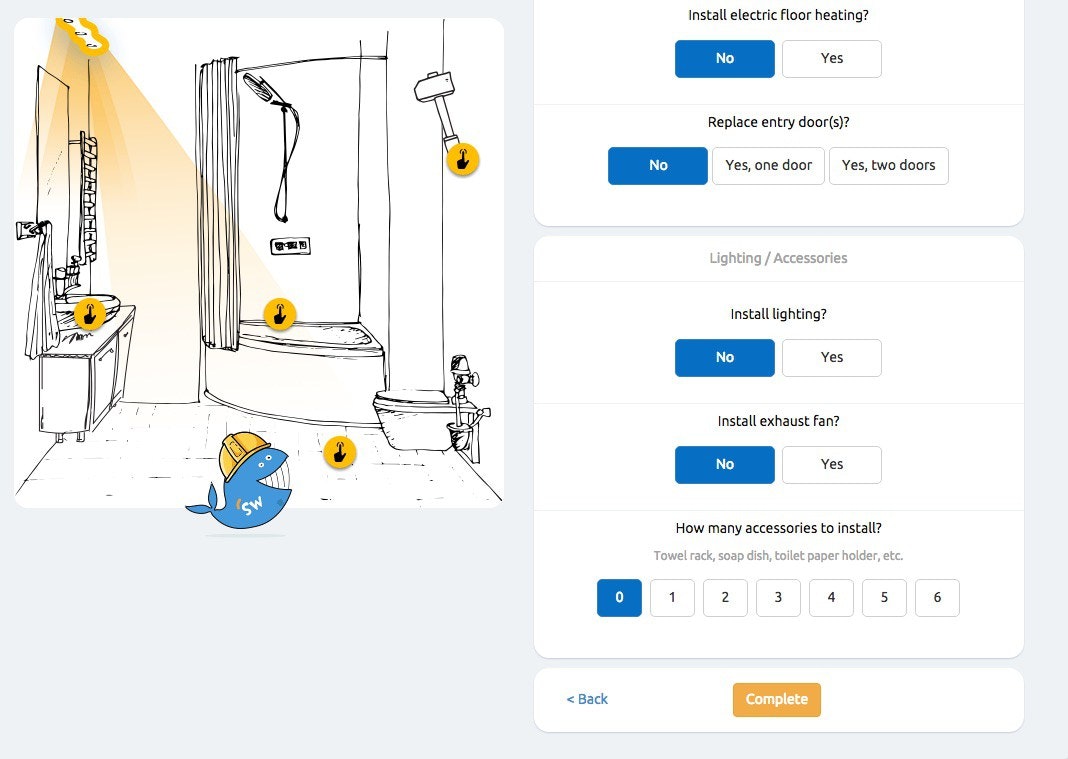 SW

Install electric floor heating?

No Yes

Replace entry door(s)?

No Yes, one door Yes, two doors

Lighting / Accessories

Install lighting?

No Yes

Install exhaust fan?

No Yes

How many accessories to install?

Towel rack, soap dish, toilet paper holder, etc.

0 1 2 3 4 5 6

< Back Complete