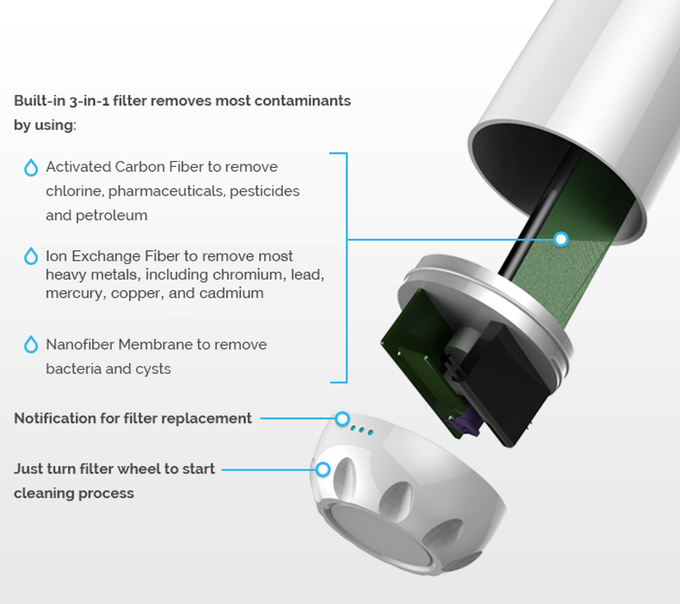 Built-in 3-in-1 filter removes most contaminants by using:

Activated Carbon Fiber to remove chlorine, pharmaceuticals, pesticides and petroleum

Ion Exchange Fiber to remove most heavy metals, including chromium, lead, mercury, copper, and cadmium

Nanofiber Membrane to remove bacteria and cysts

Notification for filter replacement

Just turn filter wheel to start cleaning process