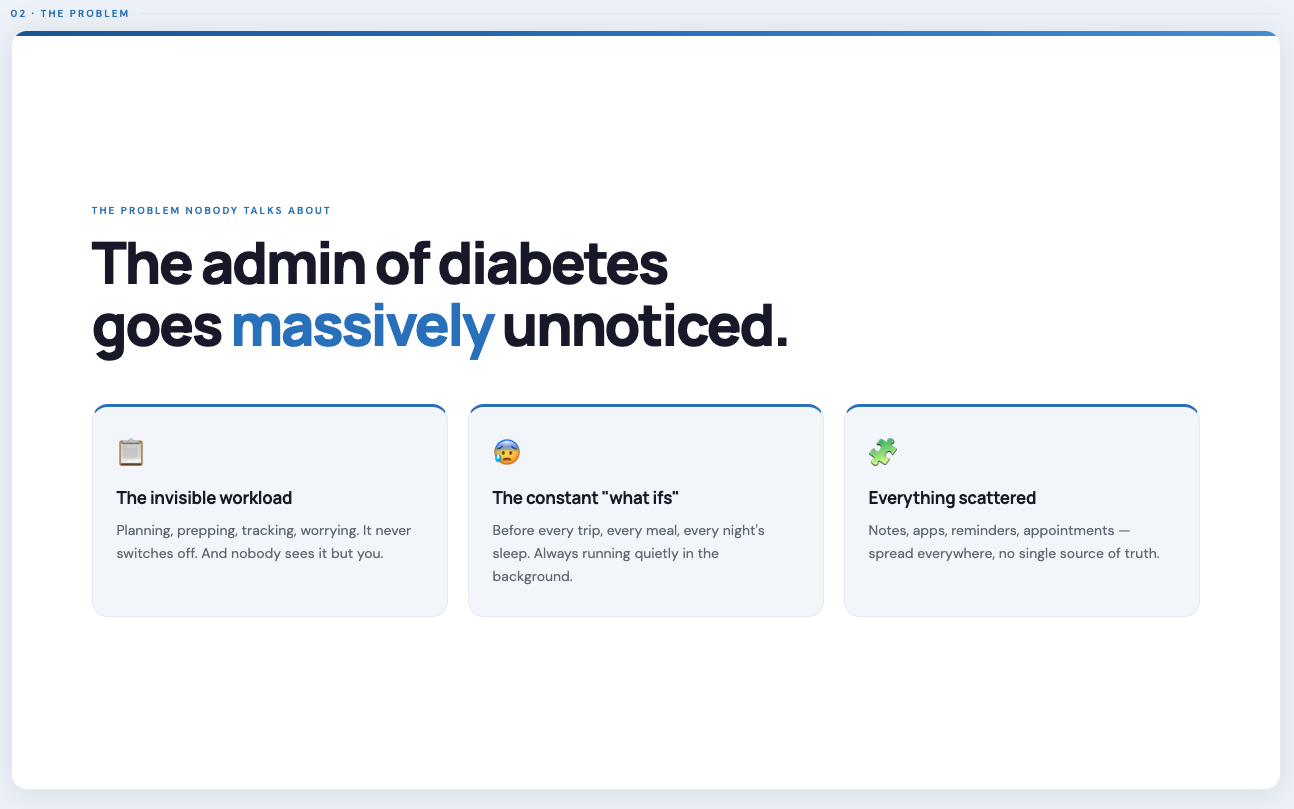 02 · THE PROBLEM

THE PROBLEM NOBODY TALKS ABOUT

The admin of diabetes goes massively unnoticed.

The invisible workload

Planning, prepping, tracking, worrying. It never switches off. And nobody sees it but you.

The constant "what ifs"

Before every trip, every meal, every night's sleep. Always running quietly in the background.

Everything scattered

Notes, apps, reminders, appointments — spread everywhere, no single source of truth.