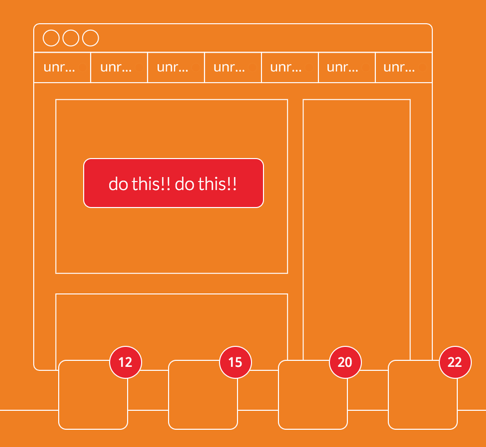 unr... unr... unr... unr... unr... unr... unr...

do this!! do this!!

12 15 20 22