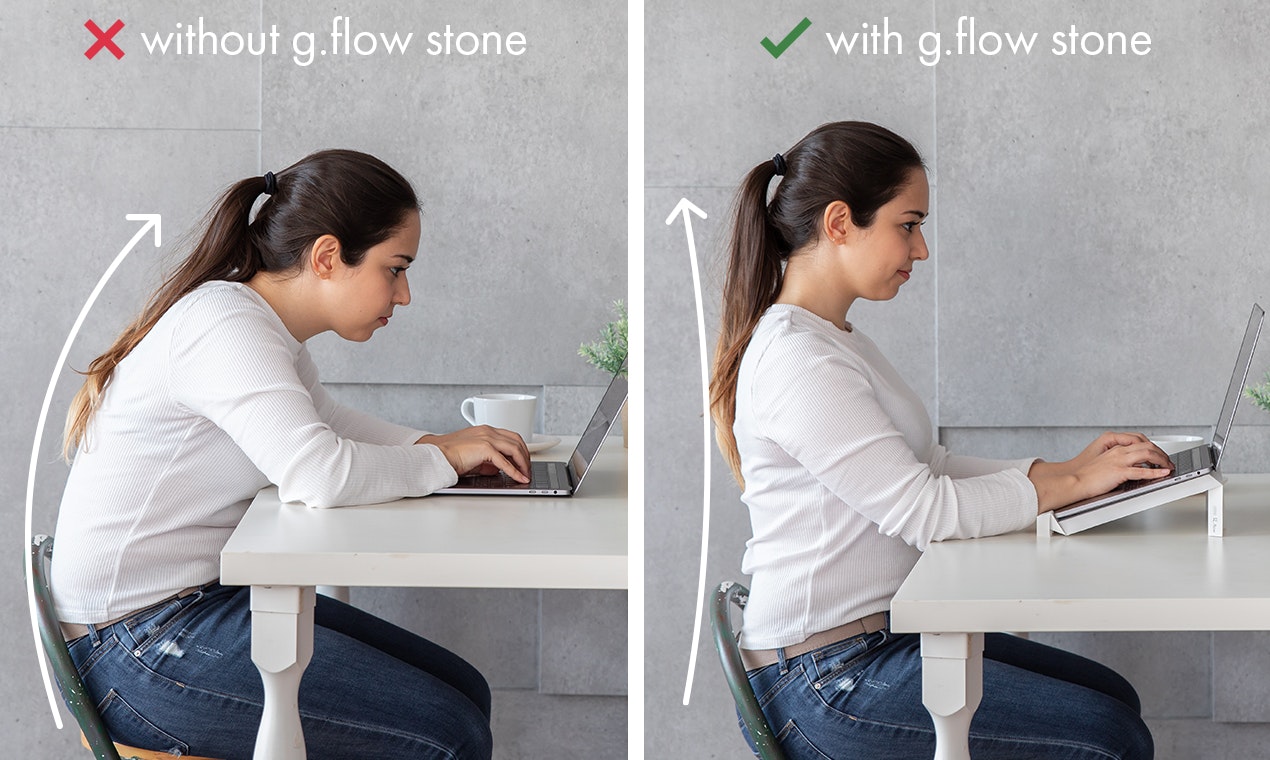 without g.flow stone

with g.flow stone