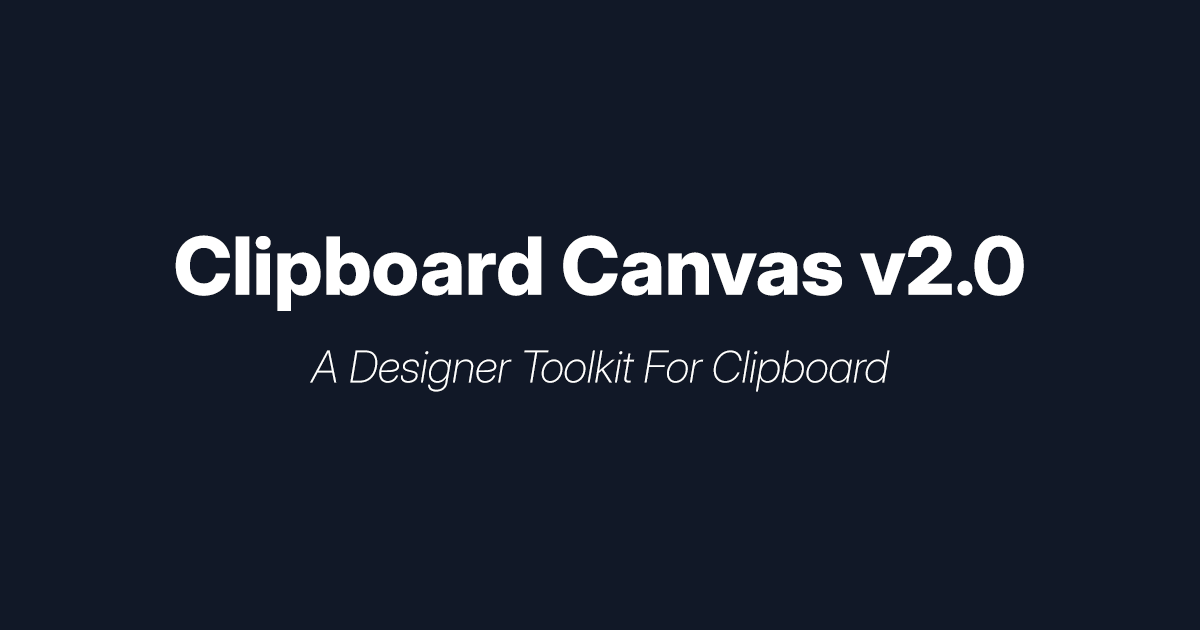 Clipboard Canvas v2.0

A Designer Toolkit For Clipboard