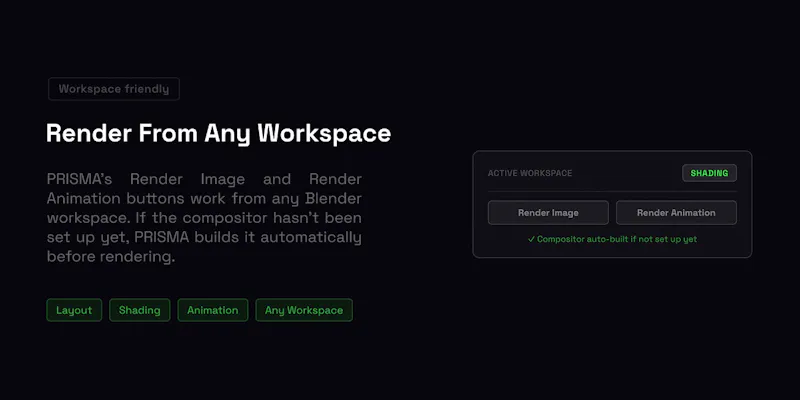 Workspace friendly

Render From Any Workspace

PRISMA's Render Image and Render Animation buttons work from any Blender workspace. If the compositor hasn't been set up yet, PRISMA builds it automatically before rendering.

Layout
Shading
Animation
Any Workspace

ACTIVE WORKSPACE
SHADING

Render Image
Render Animation

✓ Compositor auto-built if not set up yet