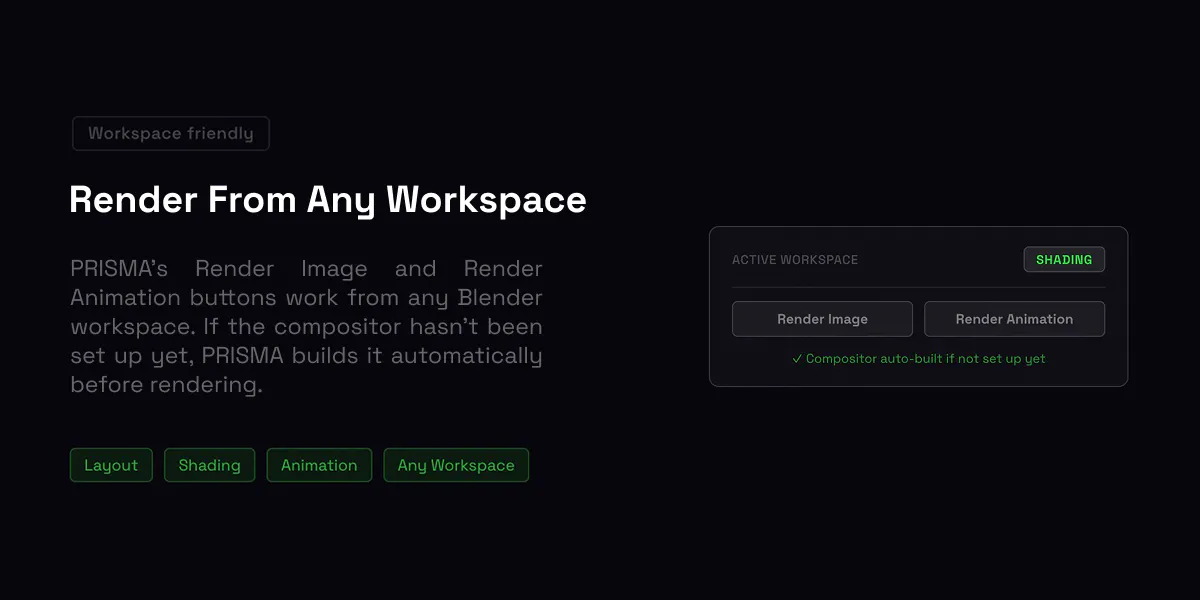 Workspace friendly

Render From Any Workspace

PRISMA's Render Image and Render Animation buttons work from any Blender workspace. If the compositor hasn't been set up yet, PRISMA builds it automatically before rendering.

Layout Shading Animation Any Workspace

ACTIVE WORKSPACE
SHADING

Render Image Render Animation

✓ Compositor auto-built if not set up yet