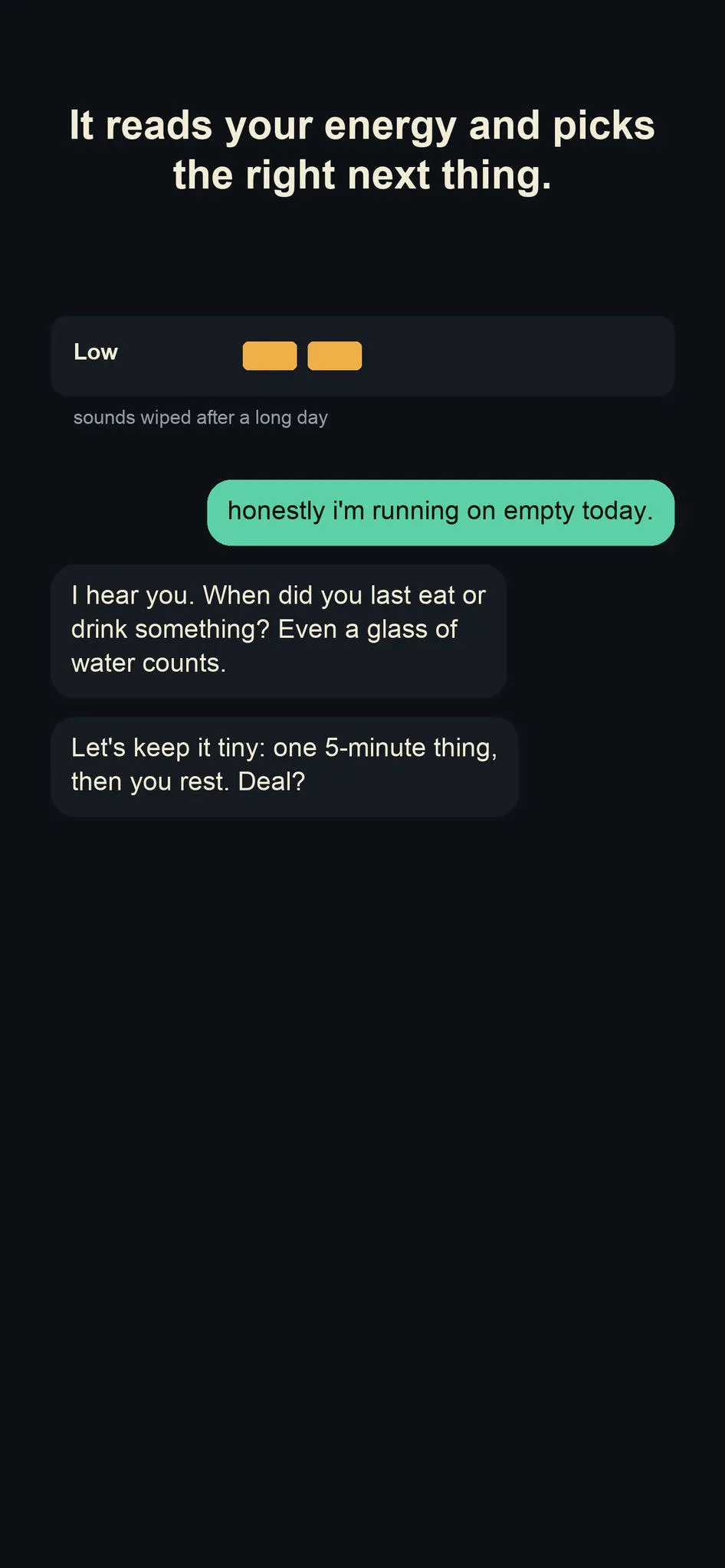 It reads your energy and picks the right next thing.

Low

sounds wiped after a long day

honestly i'm running on empty today.

I hear you. When did you last eat or drink something? Even a glass of water counts.

Let's keep it tiny: one 5-minute thing, then you rest. Deal?