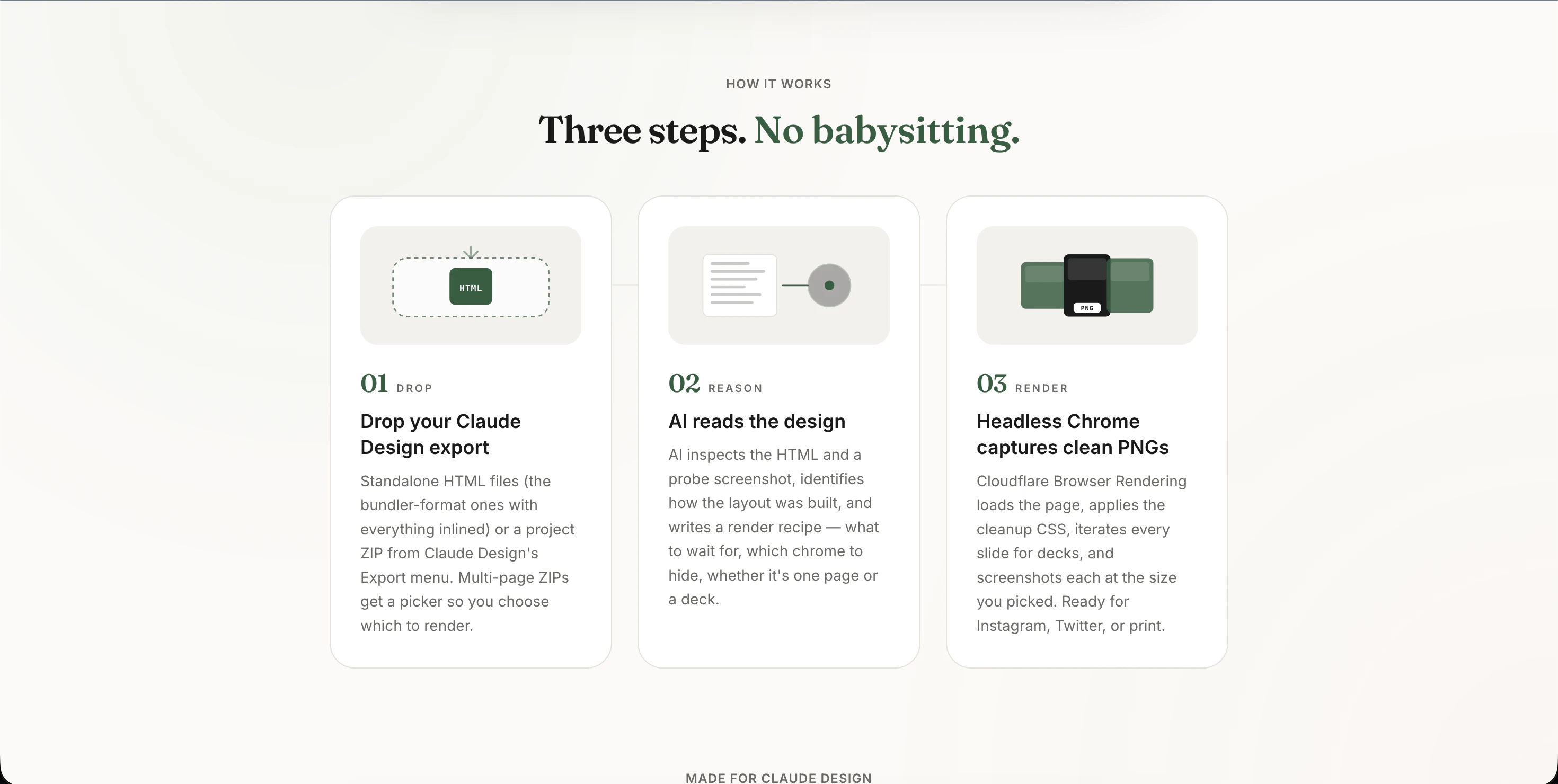 HOW IT WORKS

Three steps. No babysitting.

HTML

01 DROP

Drop your Claude Design export

Standalone HTML files (the bundler-format ones with everything inlined) or a project ZIP from Claude Design's Export menu. Multi-page ZIPs get a picker so you choose which to render.

02 REASON

AI reads the design

AI inspects the HTML and a probe screenshot, identifies how the layout was built, and writes a render recipe — what to wait for, which chrome to hide, whether it's one page or a deck.

PNG

03 RENDER

Headless Chrome captures clean PNGs

Cloudflare Browser Rendering loads the page, applies the cleanup CSS, iterates every slide for decks, and screenshots each at the size you picked. Ready for Instagram, Twitter, or print.

MADE FOR CLAUDE DESIGN