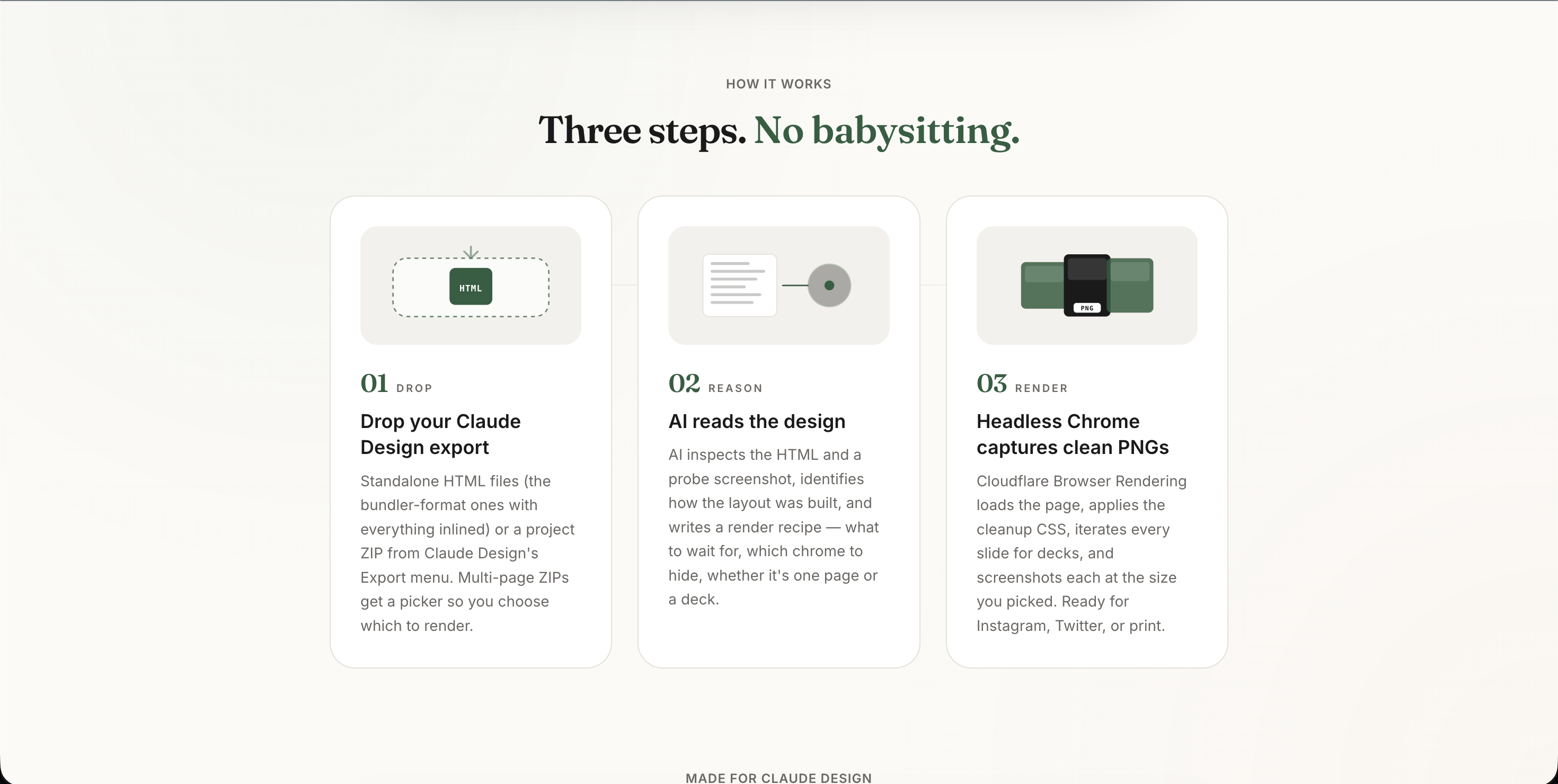 HOW IT WORKS

Three steps. No babysitting.

HTML

01 DROP

Drop your Claude Design export

Standalone HTML files (the bundler-format ones with everything inlined) or a project ZIP from Claude Design's Export menu. Multi-page ZIPs get a picker so you choose which to render.

02 REASON

AI reads the design

AI inspects the HTML and a probe screenshot, identifies how the layout was built, and writes a render recipe — what to wait for, which chrome to hide, whether it's one page or a deck.

PNG

03 RENDER

Headless Chrome captures clean PNGs

Cloudflare Browser Rendering loads the page, applies the cleanup CSS, iterates every slide for decks, and screenshots each at the size you picked. Ready for Instagram, Twitter, or print.

MADE FOR CLAUDE DESIGN