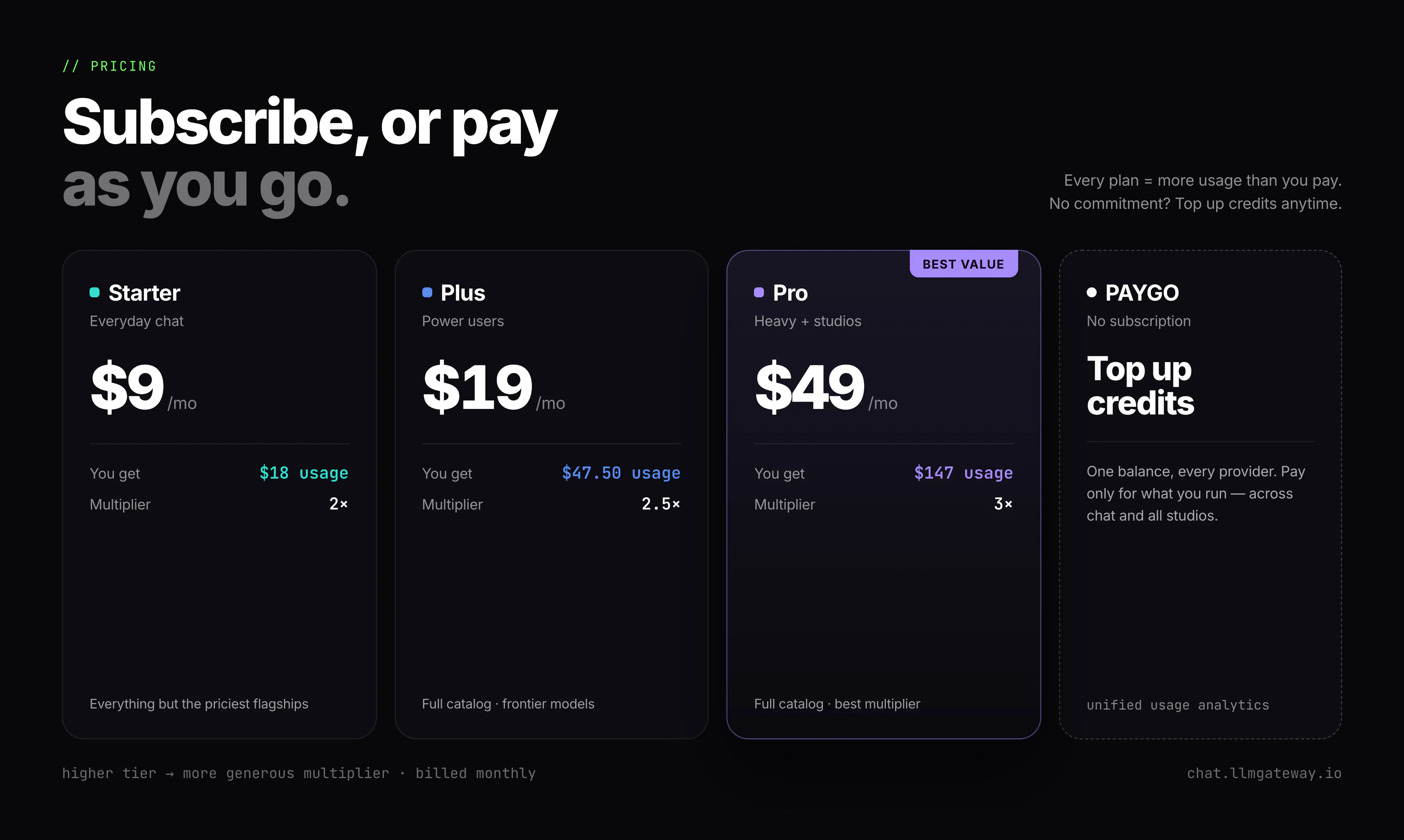 // PRICING

Subscribe, or pay as you go.

Every plan = more usage than you pay.
No commitment? Top up credits anytime.

Starter
Everyday chat

$9 /mo

You get $18 usage
Multiplier 2×

Everything but the priciest flagships

Plus
Power users

$19 /mo

You get $47.50 usage
Multiplier 2.5×

Full catalog · frontier models

BEST VALUE

Pro
Heavy + studios

$49 /mo

You get $147 usage
Multiplier 3×

Full catalog · best multiplier

PAYGO
No subscription

Top up credits

One balance, every provider. Pay only for what you run — across chat and all studios.

unified usage analytics

higher tier → more generous multiplier · billed monthly

chat.llmgateway.io