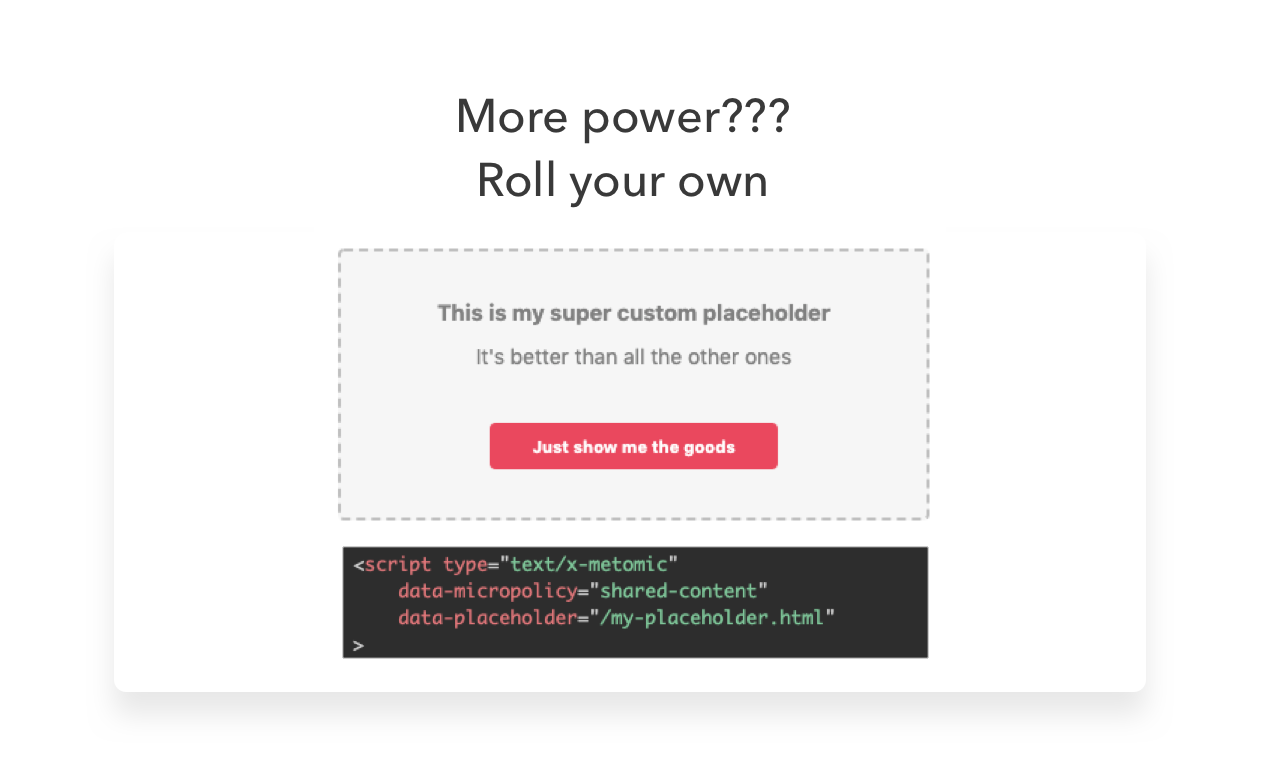 More power???
Roll your own

This is my super custom placeholder

It's better than all the other ones

Just show me the goods

<script type="text/x-metomic"
    data-micropolicy="shared-content"
    data-placeholder="/my-placeholder.html"
>