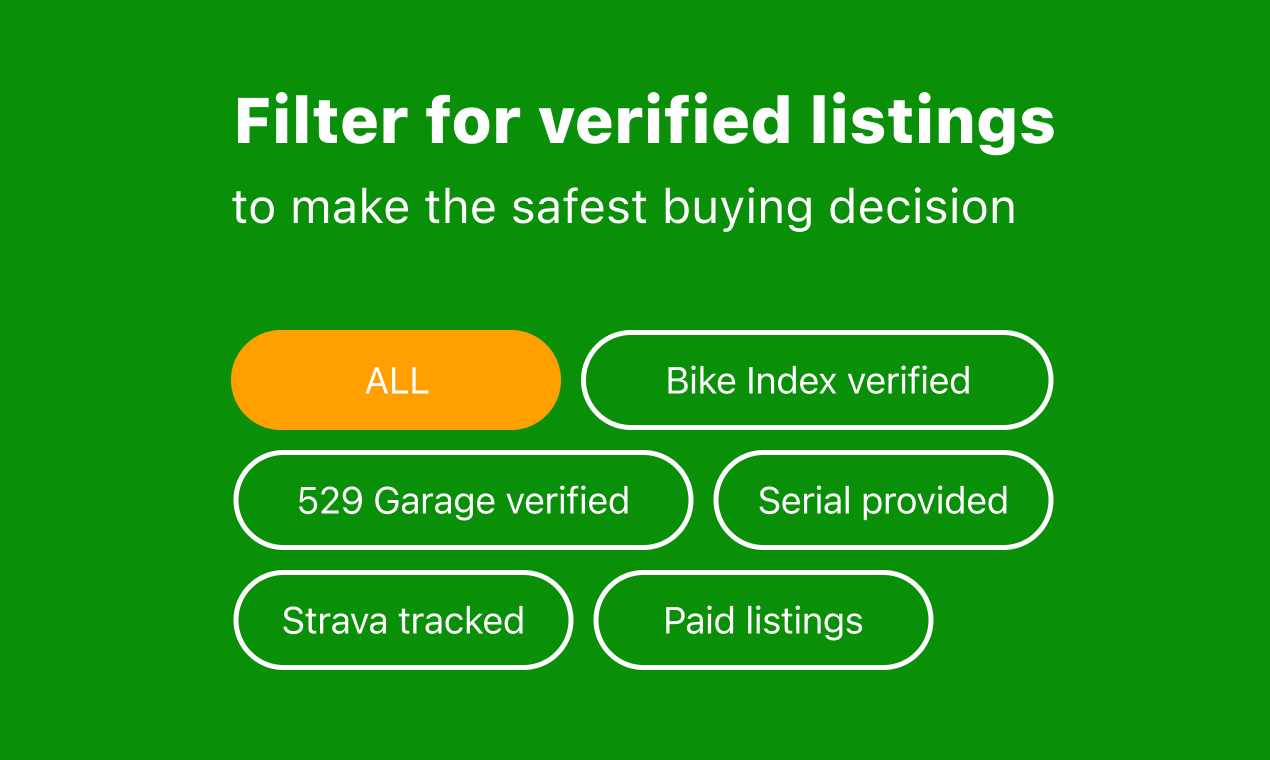 Filter for verified listings
to make the safest buying decision

ALL
Bike Index verified
529 Garage verified
Serial provided
Strava tracked
Paid listings