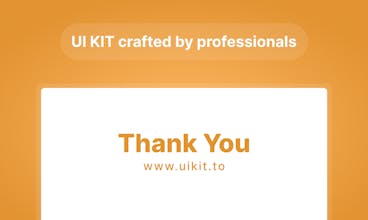 UI KIT crafted by professionals

Thank You
www.uikit.to