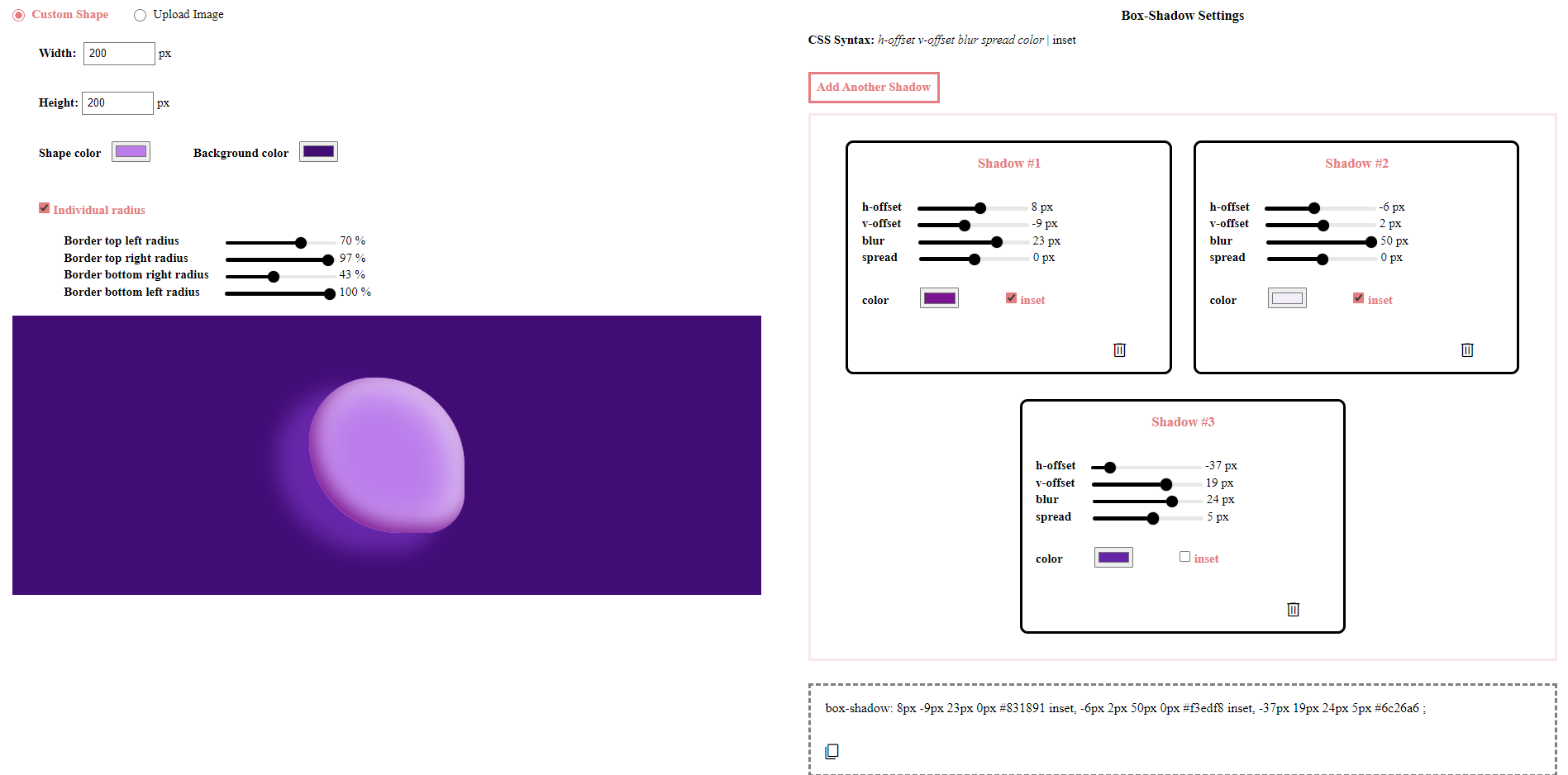 Custom Shape Upload Image

Width: 200 px

Height: 200 px

Shape color Background color

Individual radius

Border top left radius 70 %
Border top right radius 97 %
Border bottom right radius 43 %
Border bottom left radius 100 %

Box-Shadow Settings

CSS Syntax: h-offset v-offset blur spread color | inset

Add Another Shadow

Shadow #1

h-offset 8 px
v-offset -9 px
blur 23 px
spread 0 px

color inset

Shadow #2

h-offset -6 px
v-offset 2 px
blur 50 px
spread 0 px

color inset

Shadow #3

h-offset -37 px
v-offset 19 px
blur 24 px
spread 5 px

color inset

box-shadow: 8px -9px 23px 0px #831891 inset, -6px 2px 50px 0px #f3edf8 inset, -37px 19px 24px 5px #6c26a6 ;