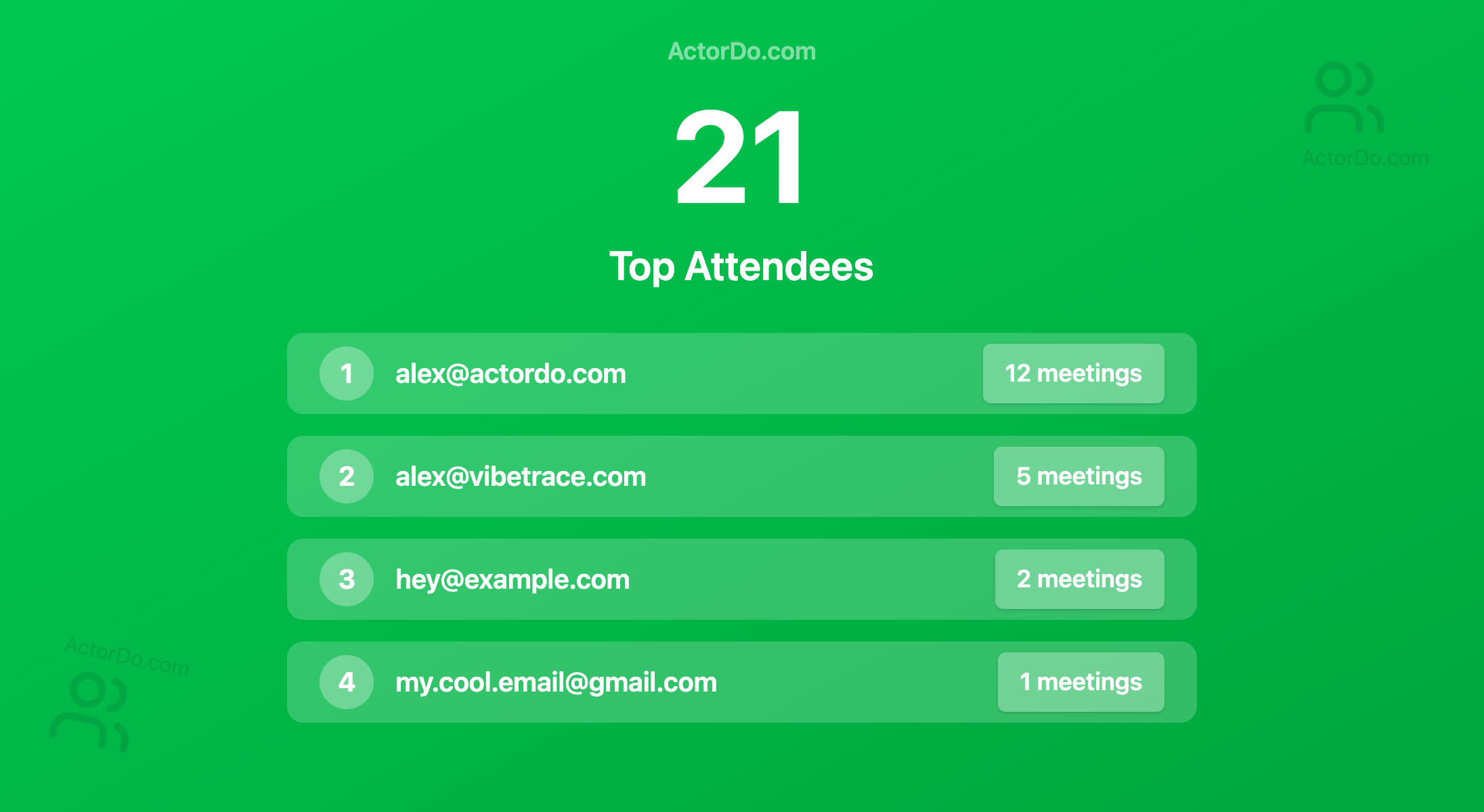 ActorDo.com

21

Top Attendees

1 alex@actordo.com 12 meetings

2 alex@vibetrace.com 5 meetings

3 hey@example.com 2 meetings

4 my.cool.email@gmail.com 1 meetings

ActorDo.com