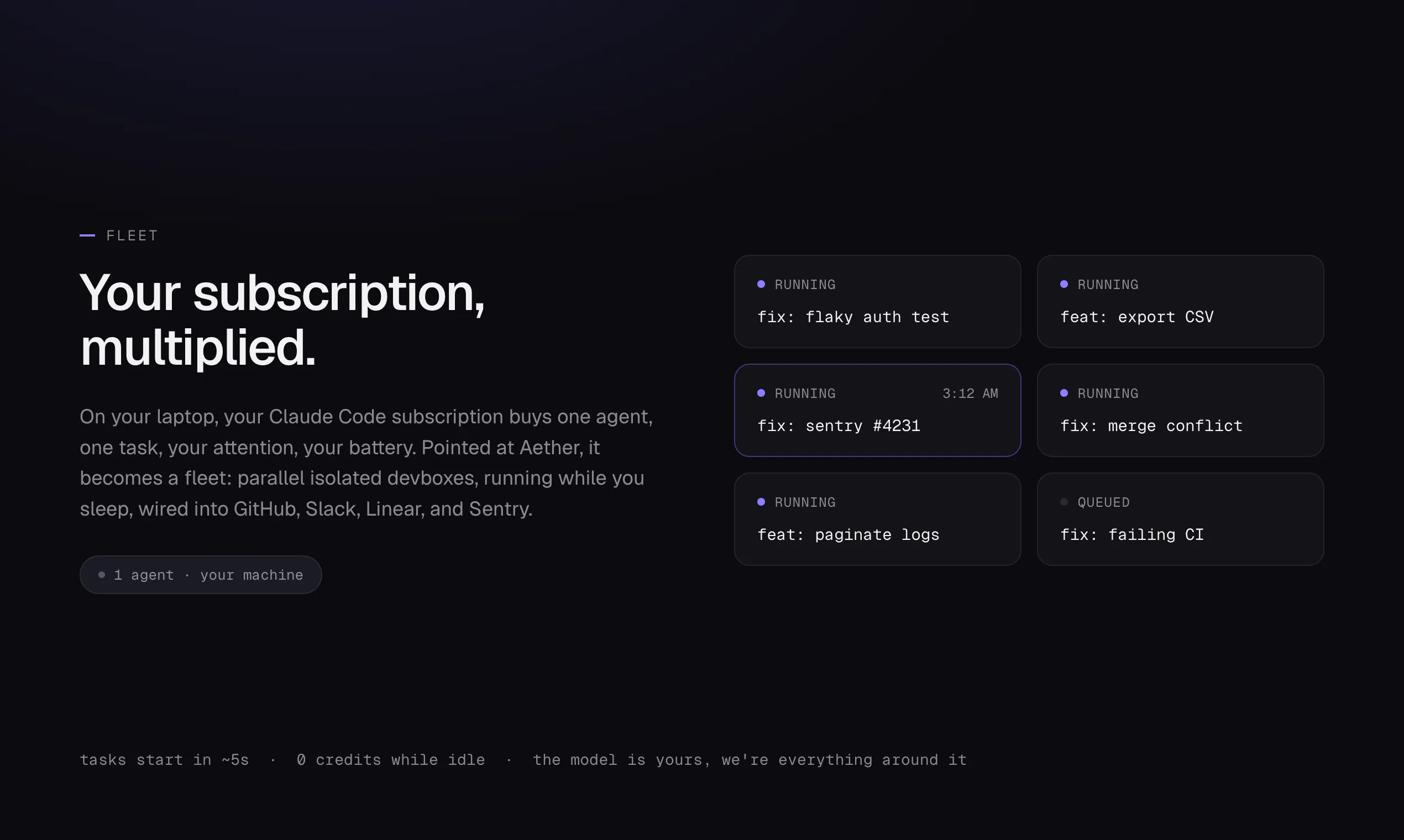 - FLEET

Your subscription, multiplied.

On your laptop, your Claude Code subscription buys one agent, one task, your attention, your battery. Pointed at Aether, it becomes a fleet: parallel isolated devboxes, running while you sleep, wired into GitHub, Slack, Linear, and Sentry.

• 1 agent · your machine

• RUNNING
fix: flaky auth test

• RUNNING
feat: export CSV

• RUNNING 3:12 AM
fix: sentry #4231

• RUNNING
fix: merge conflict

• RUNNING
feat: paginate logs

• QUEUED
fix: failing CI

tasks start in ~5s · 0 credits while idle · the model is yours, we're everything around it