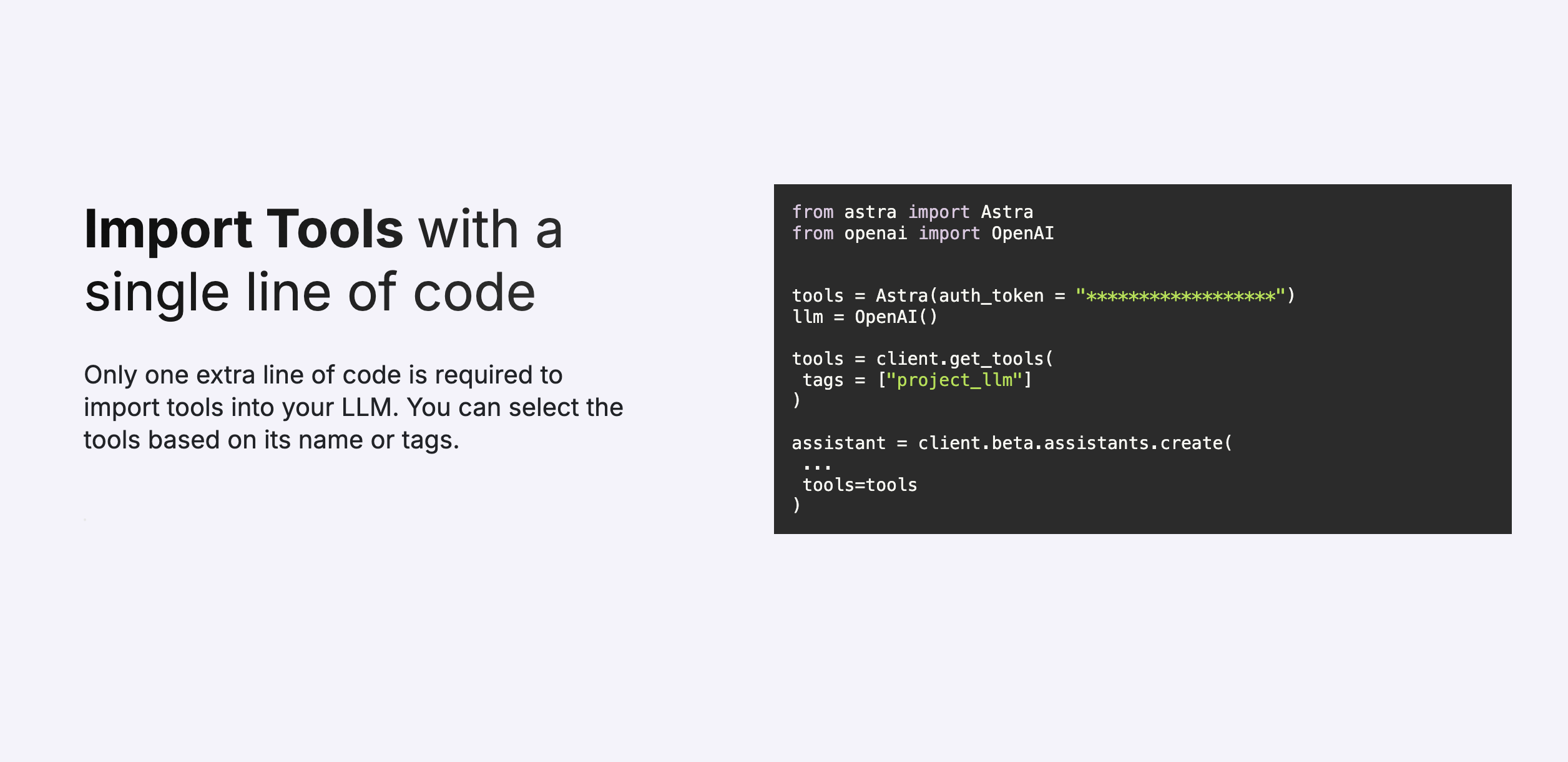 Import Tools with a single line of code

Only one extra line of code is required to import tools into your LLM. You can select the tools based on its name or tags.

from astra import Astra
from openai import OpenAI


tools = Astra(auth_token = "******************")
llm = OpenAI()

tools = client.get_tools(
 tags = ["project_llm"]
)

assistant = client.beta.assistants.create(
 ...
 tools=tools
)