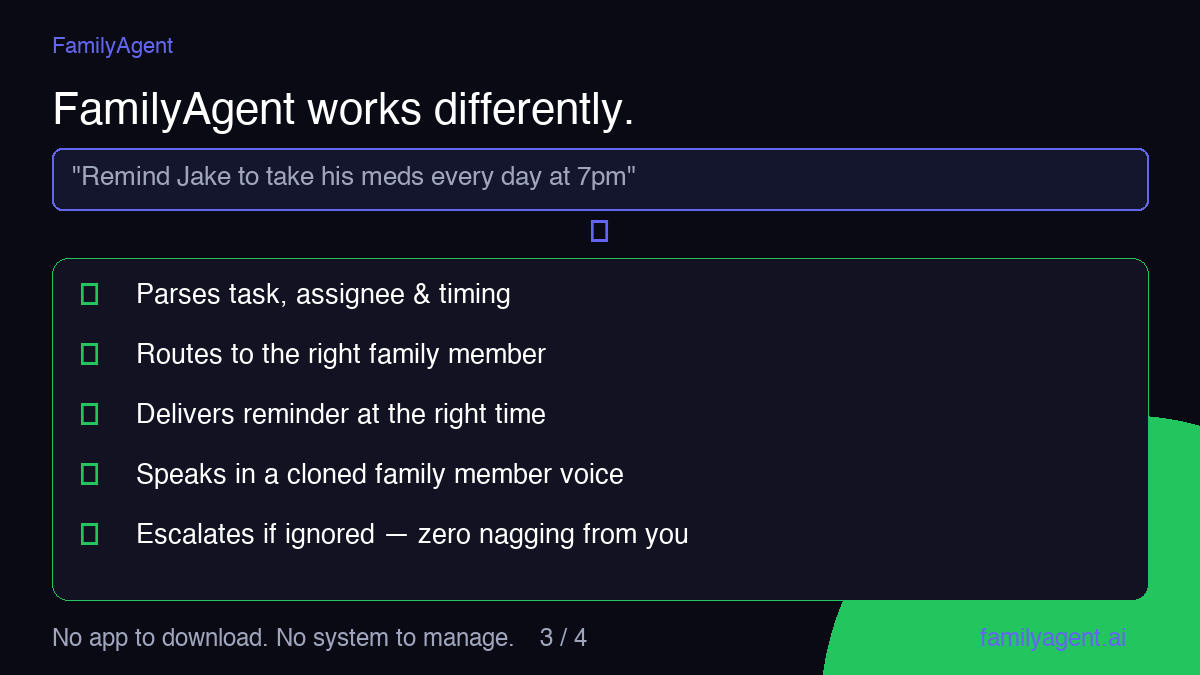 FamilyAgent

FamilyAgent works differently.

"Remind Jake to take his meds every day at 7pm"

Parses task, assignee & timing

Routes to the right family member

Delivers reminder at the right time

Speaks in a cloned family member voice

Escalates if ignored — zero nagging from you

No app to download. No system to manage. 3 / 4

familyagent.ai