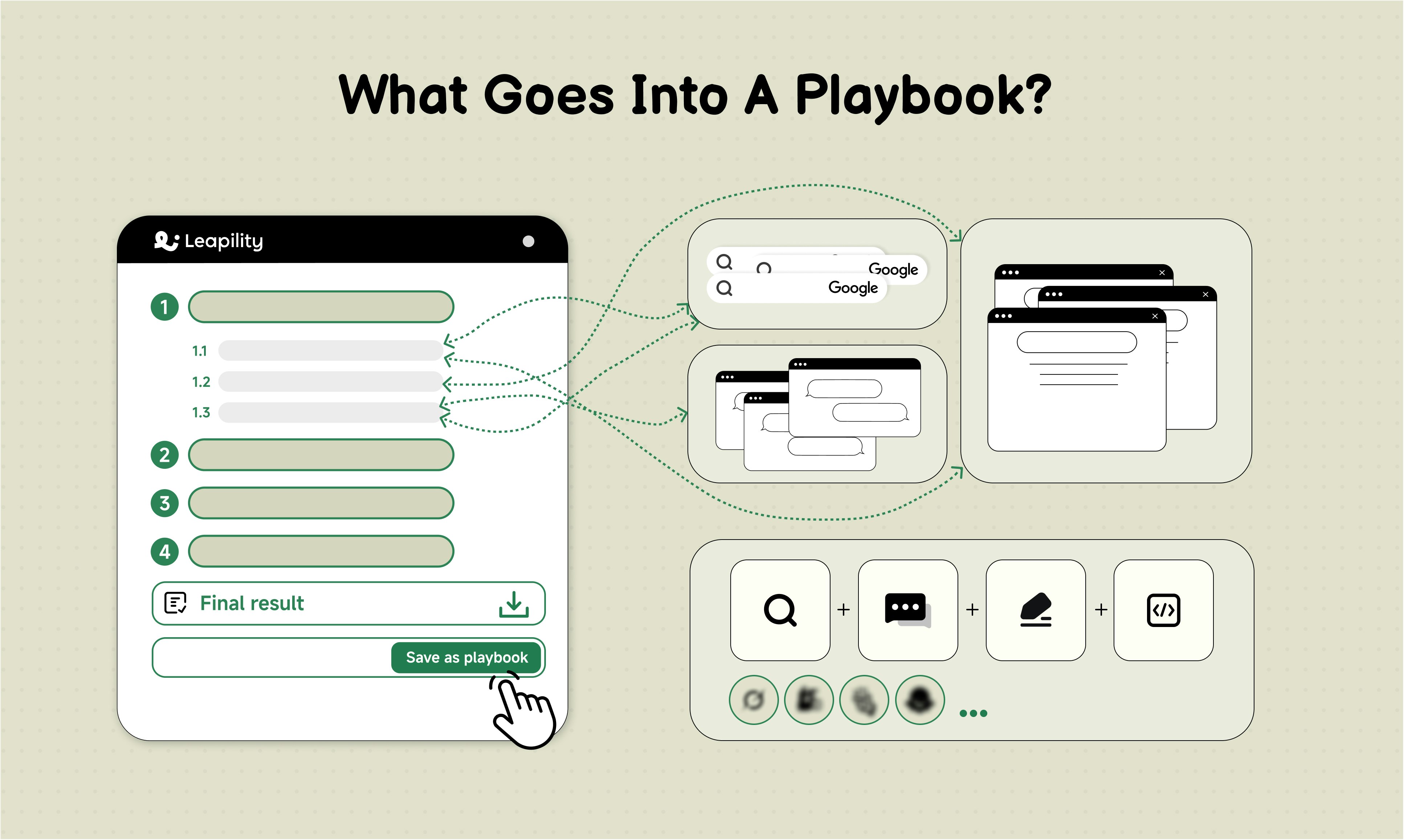 What Goes Into A Playbook?

Leapility

1

1.1

1.2

1.3

2

3

4

Final result

Save as playbook

Google

Google

+

+

+

...