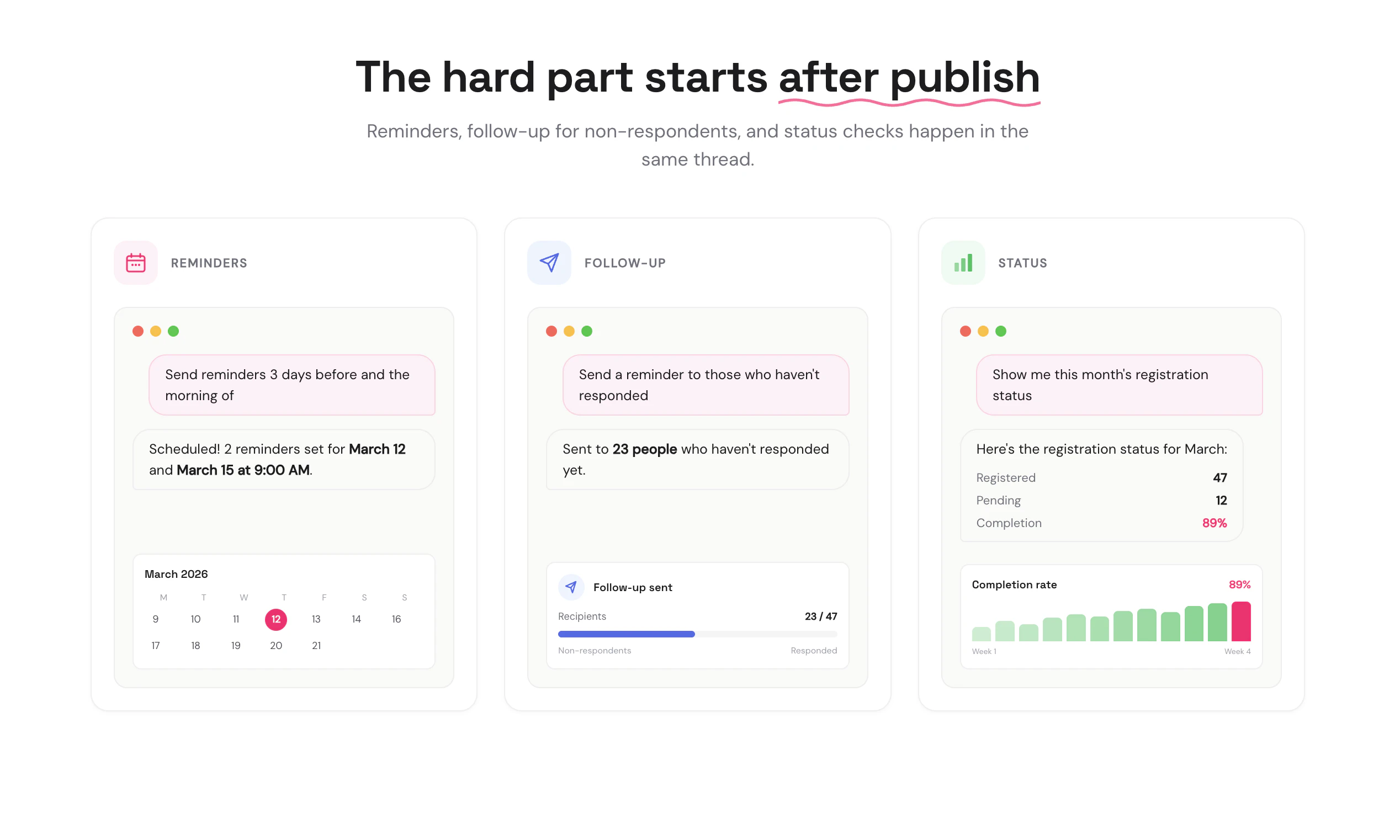 The hard part starts after publish

Reminders, follow-up for non-respondents, and status checks happen in the same thread.

REMINDERS

Send reminders 3 days before and the morning of

Scheduled! 2 reminders set for March 12 and March 15 at 9:00 AM.

March 2026

| M | T | W | T | F | S | S |
|---|---|---|---|---|---|---|
| 9 | 10 | 11 | 12 | 13 | 14 | 16 |
| 17 | 18 | 19 | 20 | 21 | | |

FOLLOW-UP

Send a reminder to those who haven't responded

Sent to 23 people who haven't responded yet.

Follow-up sent

Recipients 23 / 47

Non-respondents Responded

STATUS

Show me this month's registration status

Here's the registration status for March:

Registered 47
Pending 12
Completion 89%

Completion rate 89%

Week 1 Week 4