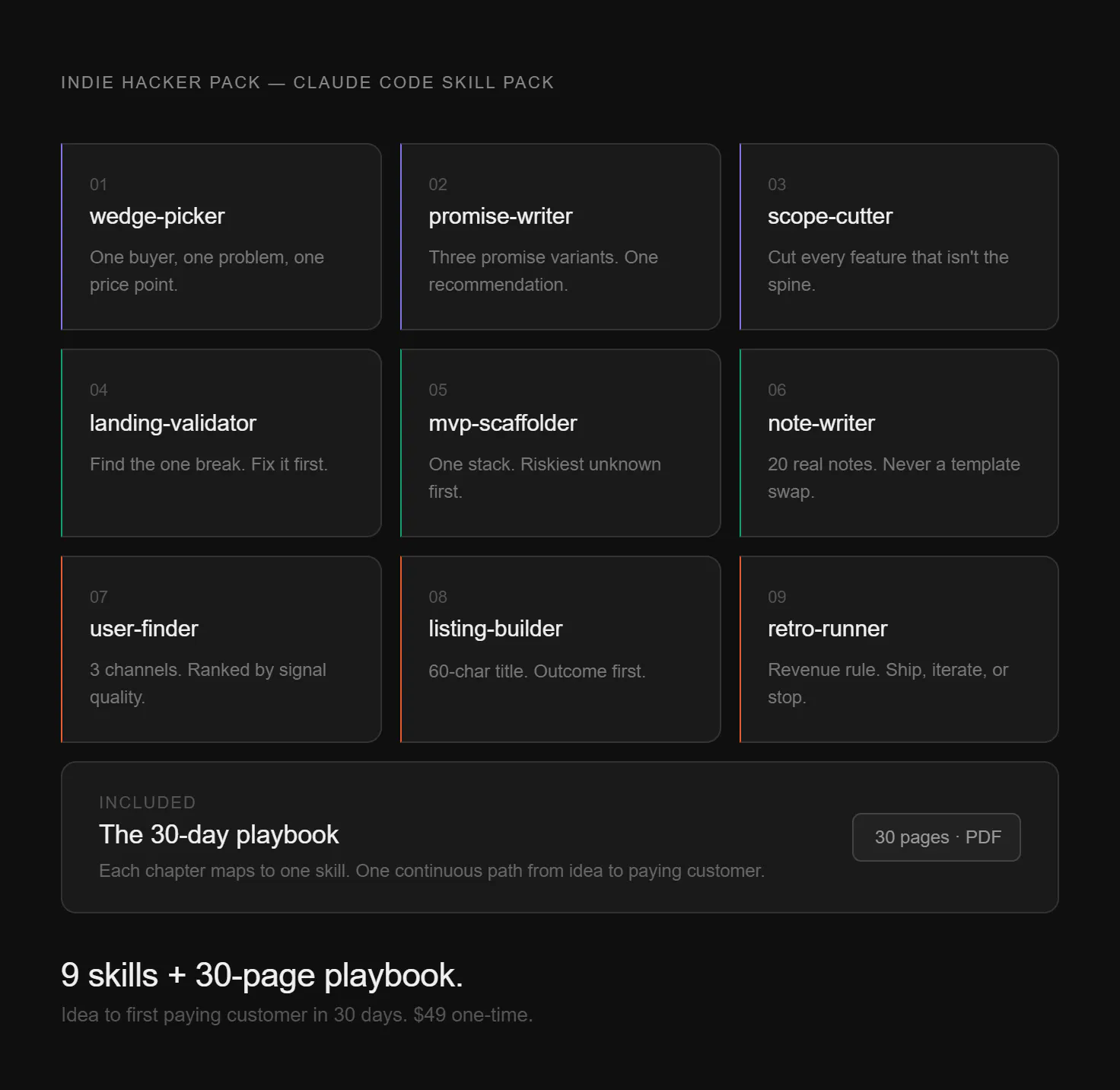 INDIE HACKER PACK — CLAUDE CODE SKILL PACK

01
wedge-picker
One buyer, one problem, one price point.

02
promise-writer
Three promise variants. One recommendation.

03
scope-cutter
Cut every feature that isn't the spine.

04
landing-validator
Find the one break. Fix it first.

05
mvp-scaffolder
One stack. Riskiest unknown first.

06
note-writer
20 real notes. Never a template swap.

07
user-finder
3 channels. Ranked by signal quality.

08
listing-builder
60-char title. Outcome first.

09
retro-runner
Revenue rule. Ship, iterate, or stop.

INCLUDED
The 30-day playbook
Each chapter maps to one skill. One continuous path from idea to paying customer.

30 pages · PDF

9 skills + 30-page playbook.

Idea to first paying customer in 30 days. $49 one-time.