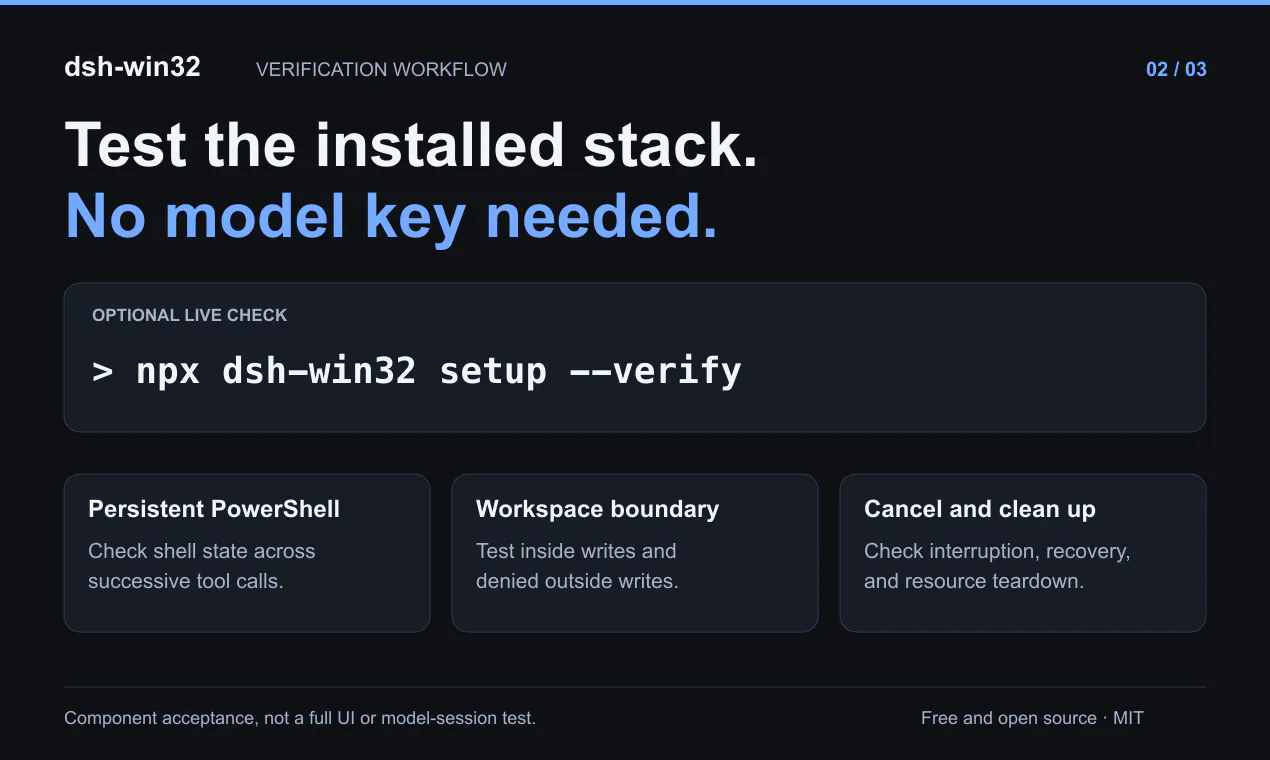 dsh-win32 VERIFICATION WORKFLOW 02 / 03

Test the installed stack.
No model key needed.

OPTIONAL LIVE CHECK

> npx dsh-win32 setup --verify

Persistent PowerShell

Check shell state across successive tool calls.

Workspace boundary

Test inside writes and denied outside writes.

Cancel and clean up

Check interruption, recovery, and resource teardown.

Component acceptance, not a full UI or model-session test.

Free and open source · MIT