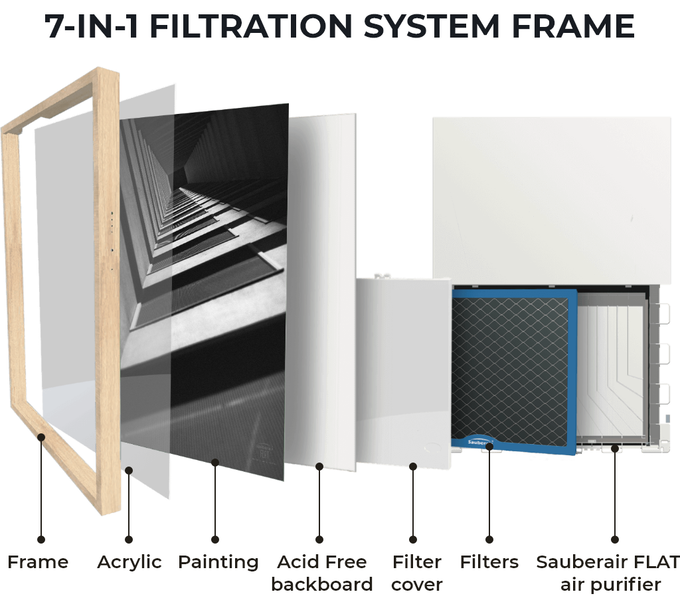 7-IN-1 FILTRATION SYSTEM FRAME

Sauberair

Frame

Acrylic

Painting

Acid Free backboard

Filter cover

Filters

Sauberair FLAT air purifier