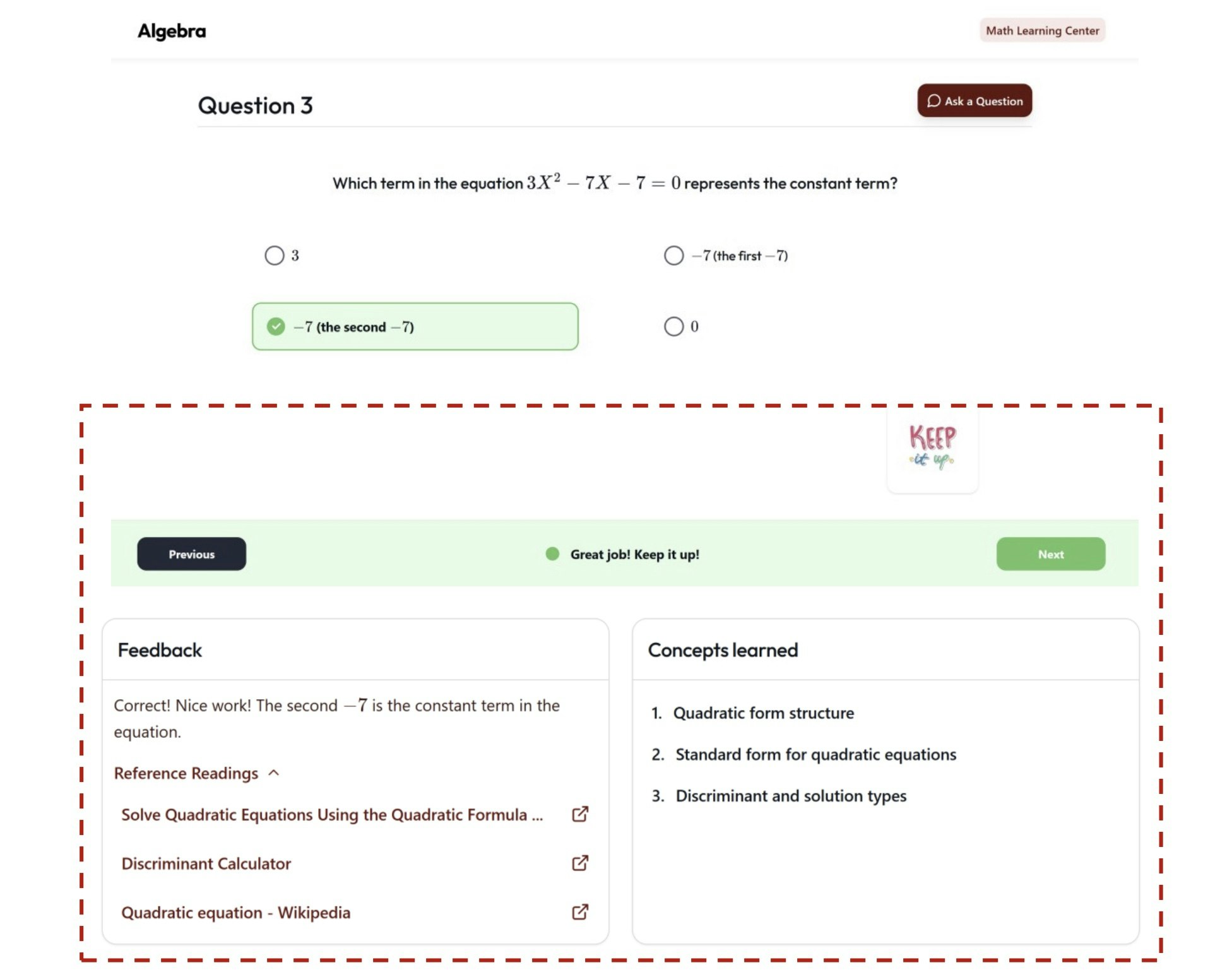 Algebra

Math Learning Center

Question 3

Ask a Question

Which term in the equation $3X^2 - 7X - 7 = 0$ represents the constant term?

$3$

$-7$ (the first $-7$)

$-7$ (the second $-7$)

$0$

KEEP it up

Previous

Great job! Keep it up!

Next

Feedback

Correct! Nice work! The second $-7$ is the constant term in the equation.

Reference Readings

Solve Quadratic Equations Using the Quadratic Formula ...

Discriminant Calculator

Quadratic equation - Wikipedia

Concepts learned

1. Quadratic form structure
2. Standard form for quadratic equations
3. Discriminant and solution types