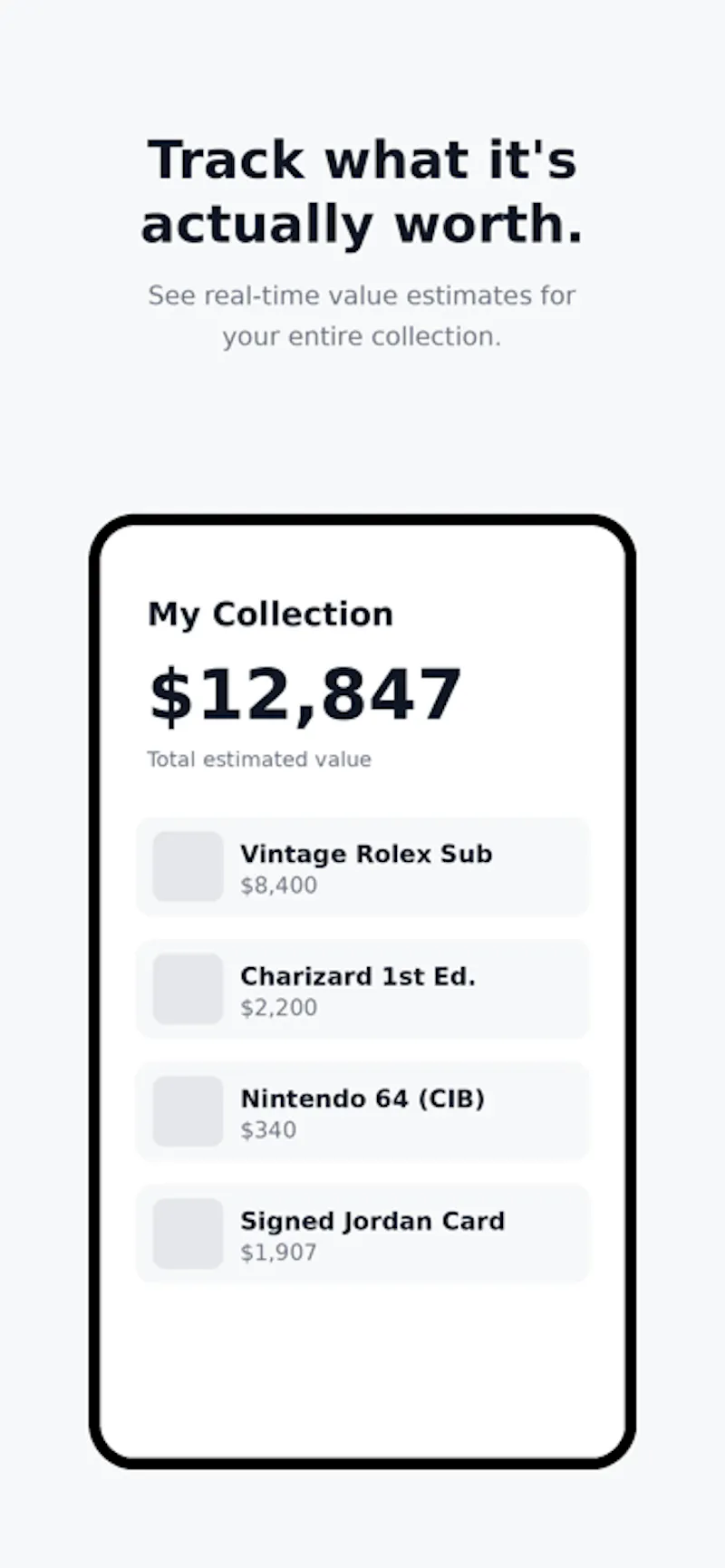 Track what it's actually worth.

See real-time value estimates for your entire collection.

My Collection

$12,847

Total estimated value

Vintage Rolex Sub
$8,400

Charizard 1st Ed.
$2,200

Nintendo 64 (CIB)
$340

Signed Jordan Card
$1,907