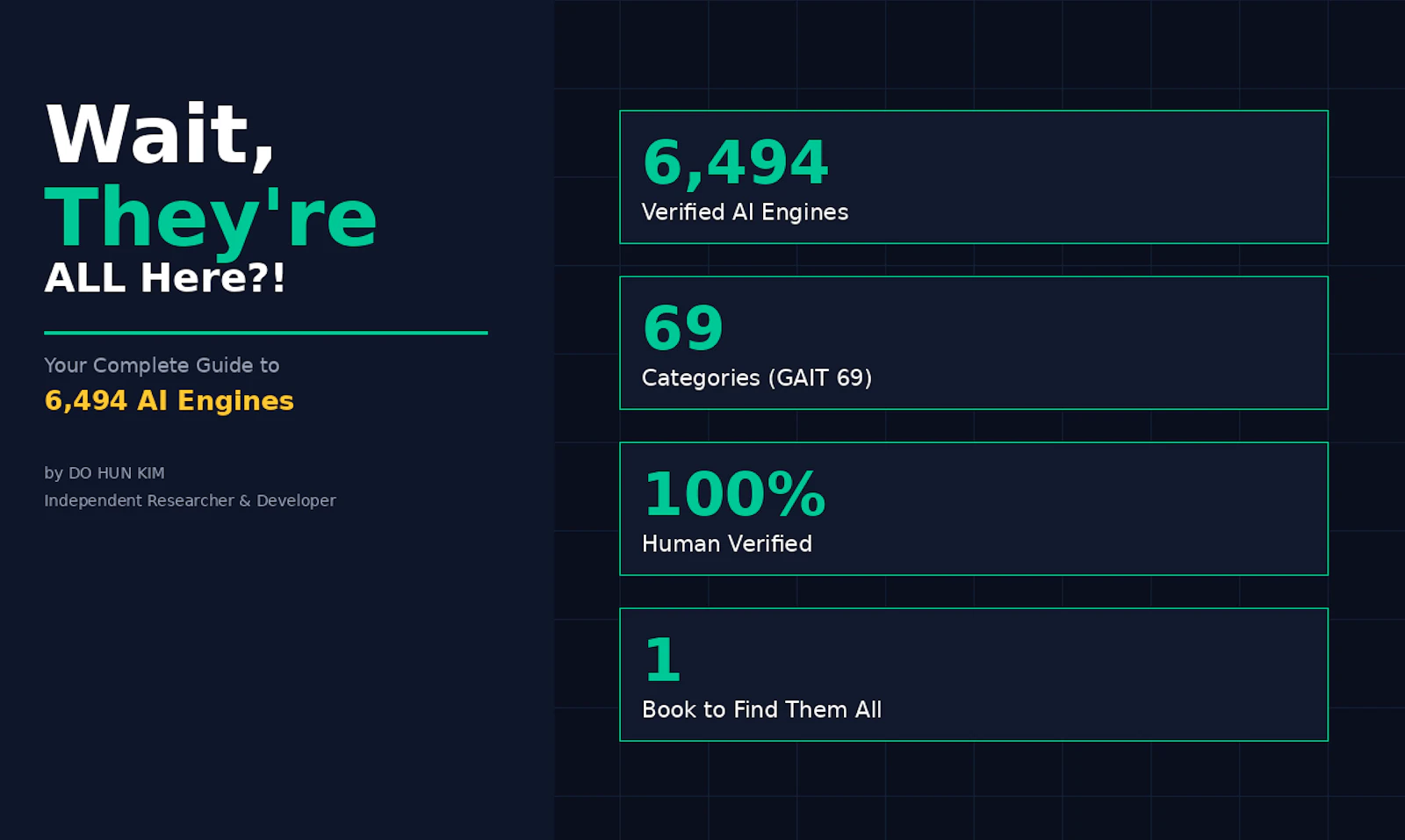 Wait,
They're
ALL Here?!

Your Complete Guide to
6,494 AI Engines

by DO HUN KIM
Independent Researcher & Developer

6,494
Verified AI Engines

69
Categories (GAIT 69)

100%
Human Verified

1
Book to Find Them All