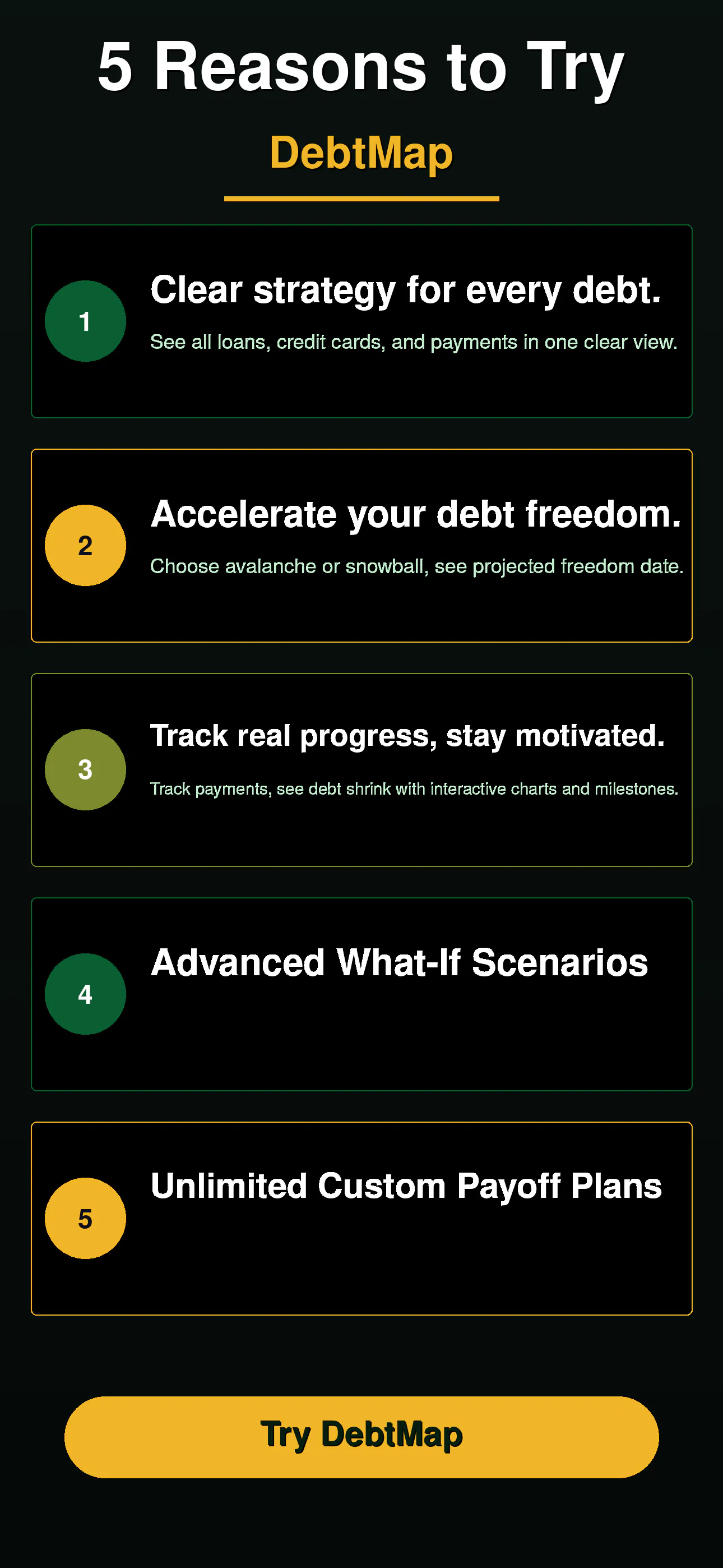 5 Reasons to Try

DebtMap

1

Clear strategy for every debt.

See all loans, credit cards, and payments in one clear view.

2

Accelerate your debt freedom.

Choose avalanche or snowball, see projected freedom date.

3

Track real progress, stay motivated.

Track payments, see debt shrink with interactive charts and milestones.

4

Advanced What-If Scenarios

5

Unlimited Custom Payoff Plans

Try DebtMap