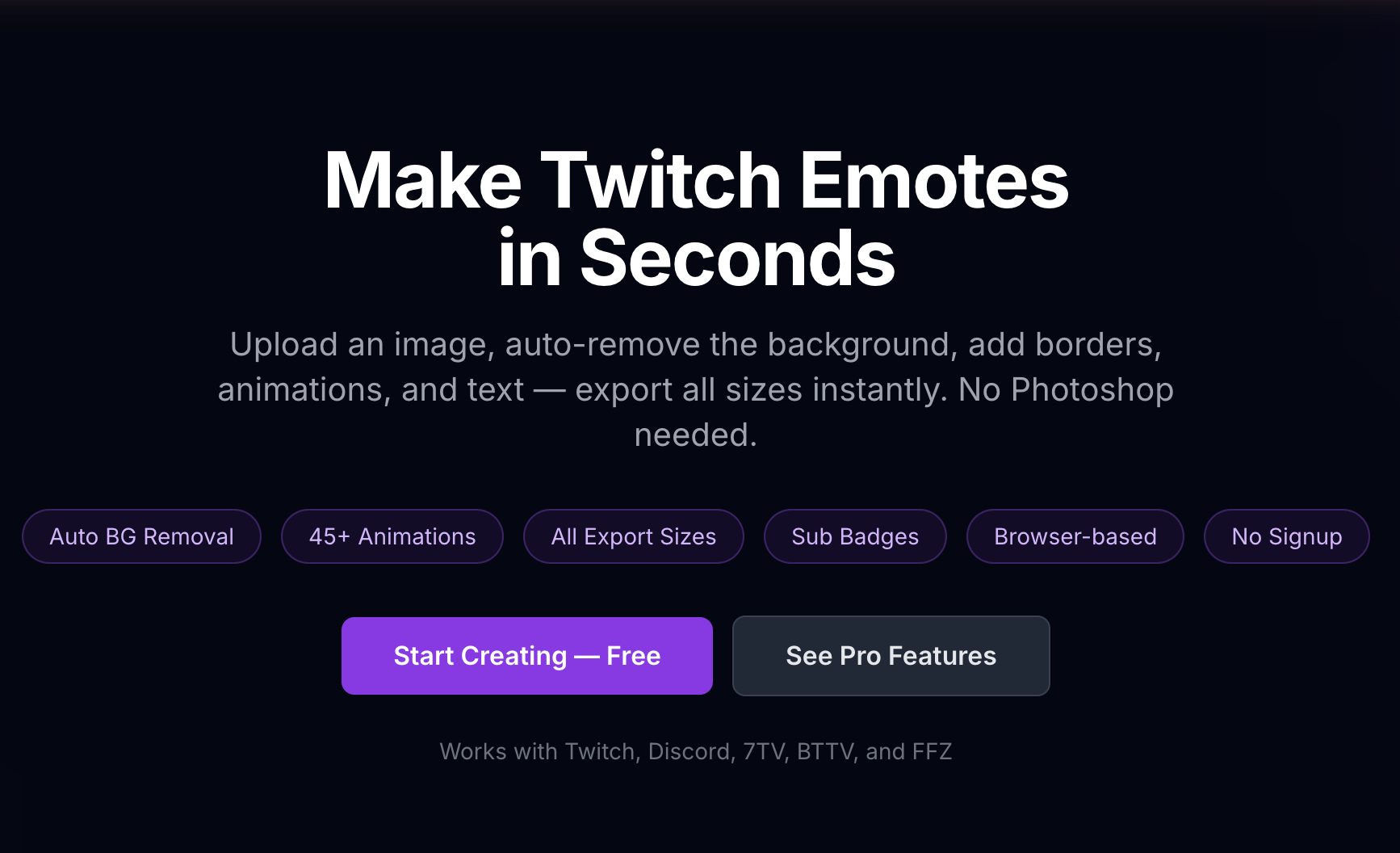 Make Twitch Emotes in Seconds

Upload an image, auto-remove the background, add borders, animations, and text — export all sizes instantly. No Photoshop needed.

Auto BG Removal

45+ Animations

All Export Sizes

Sub Badges

Browser-based

No Signup

Start Creating — Free

See Pro Features

Works with Twitch, Discord, 7TV, BTTV, and FFZ