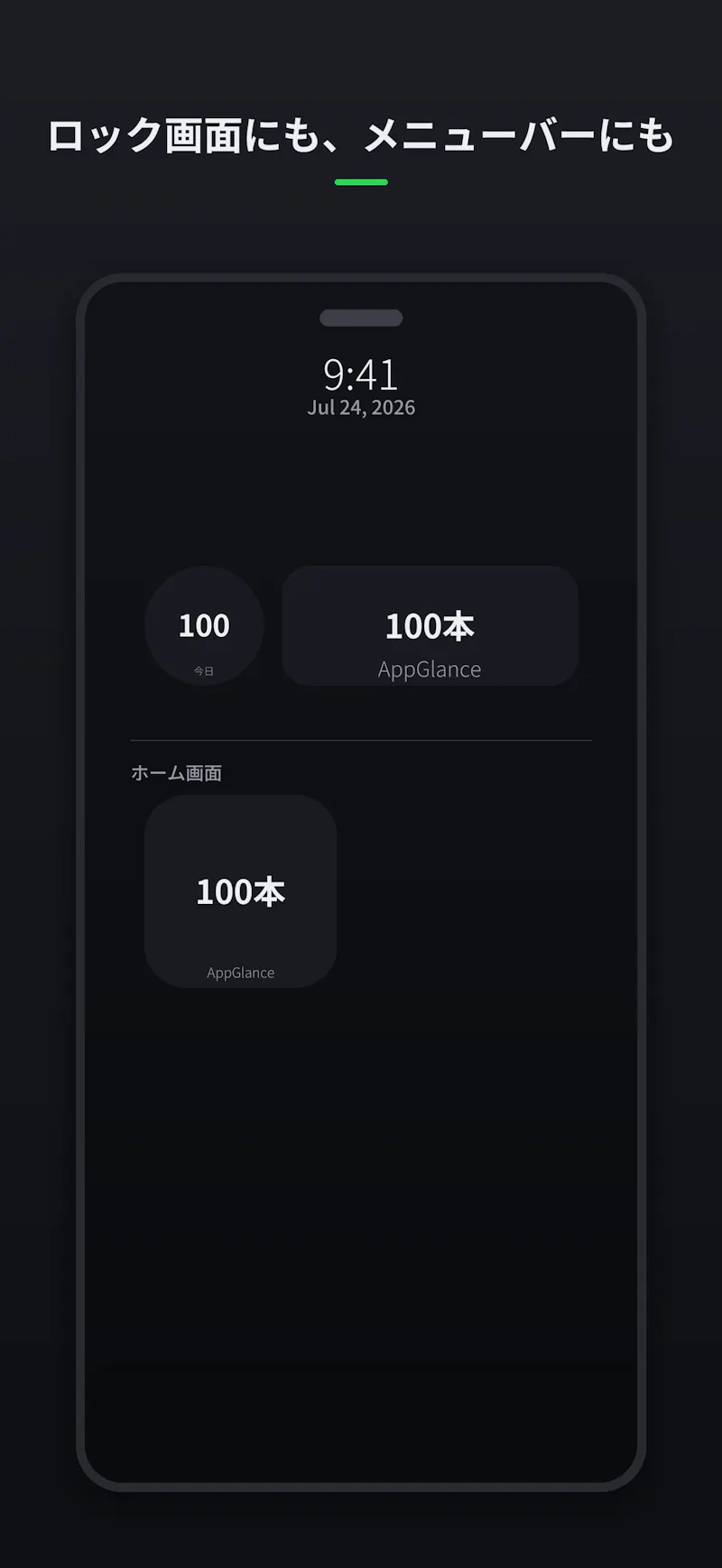 ロック画面にも、メニューバーにも

9:41
Jul 24, 2026

100
今日

100本
AppGlance

ホーム画面

100本
AppGlance