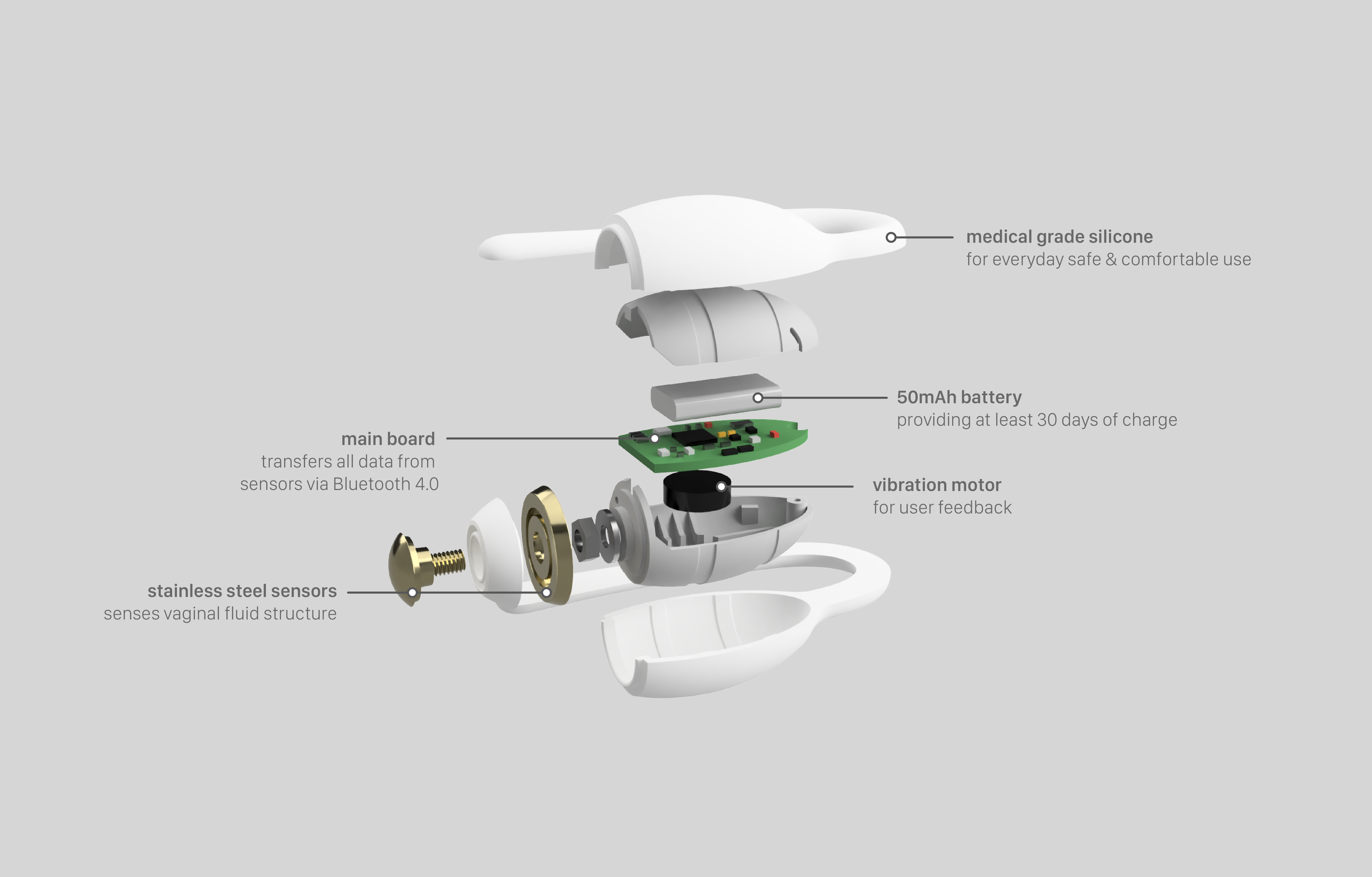 medical grade silicone
for everyday safe & comfortable use

50mAh battery
providing at least 30 days of charge

main board
transfers all data from sensors via Bluetooth 4.0

vibration motor
for user feedback

stainless steel sensors
senses vaginal fluid structure