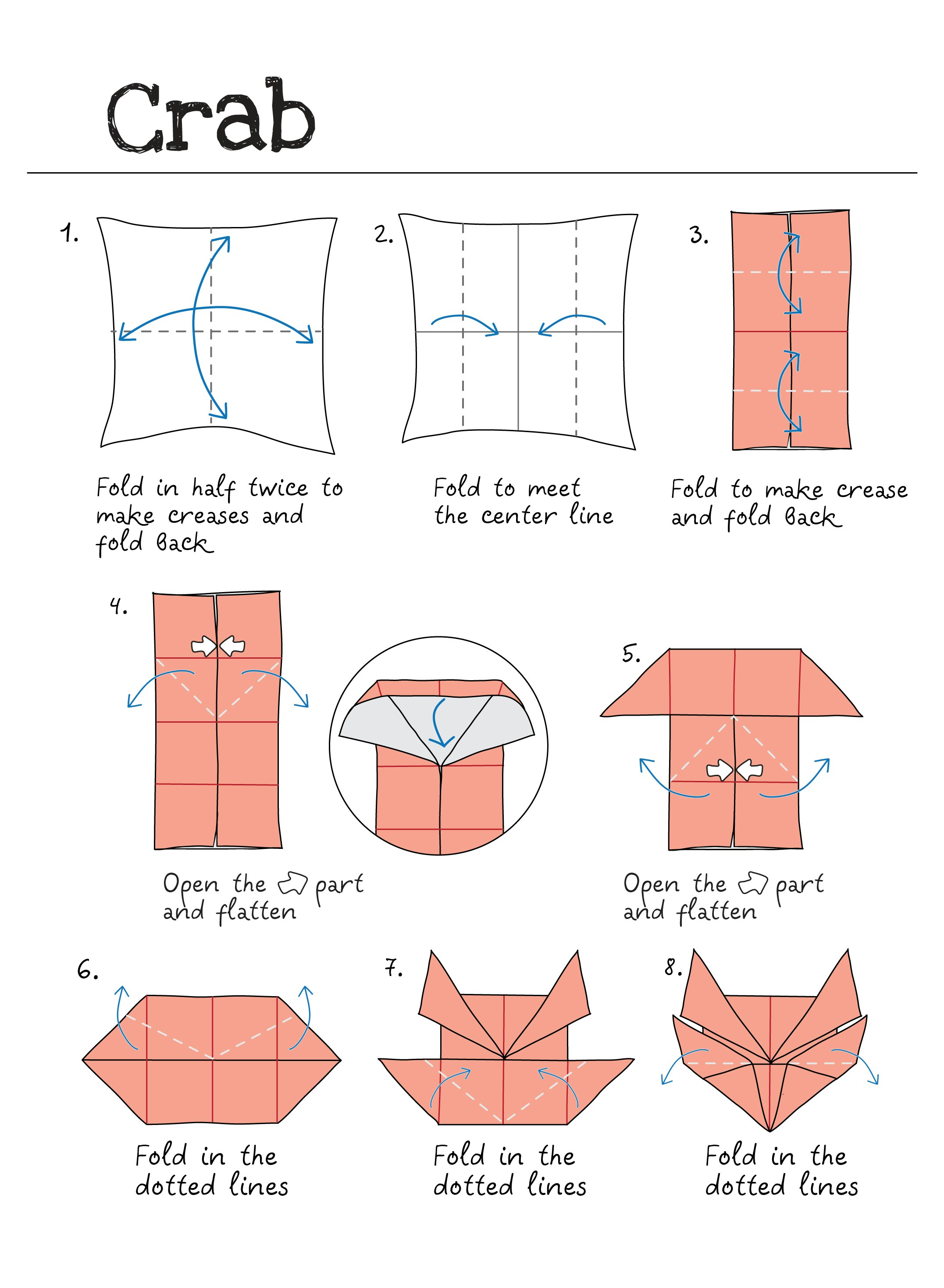 Crab

1.

Fold in half twice to make creases and fold back

2.

Fold to meet the center line

3.

Fold to make crease and fold back

4.

Open the part and flatten

5.

Open the part and flatten

6.

Fold in the dotted lines

7.

Fold in the dotted lines

8.

Fold in the dotted lines