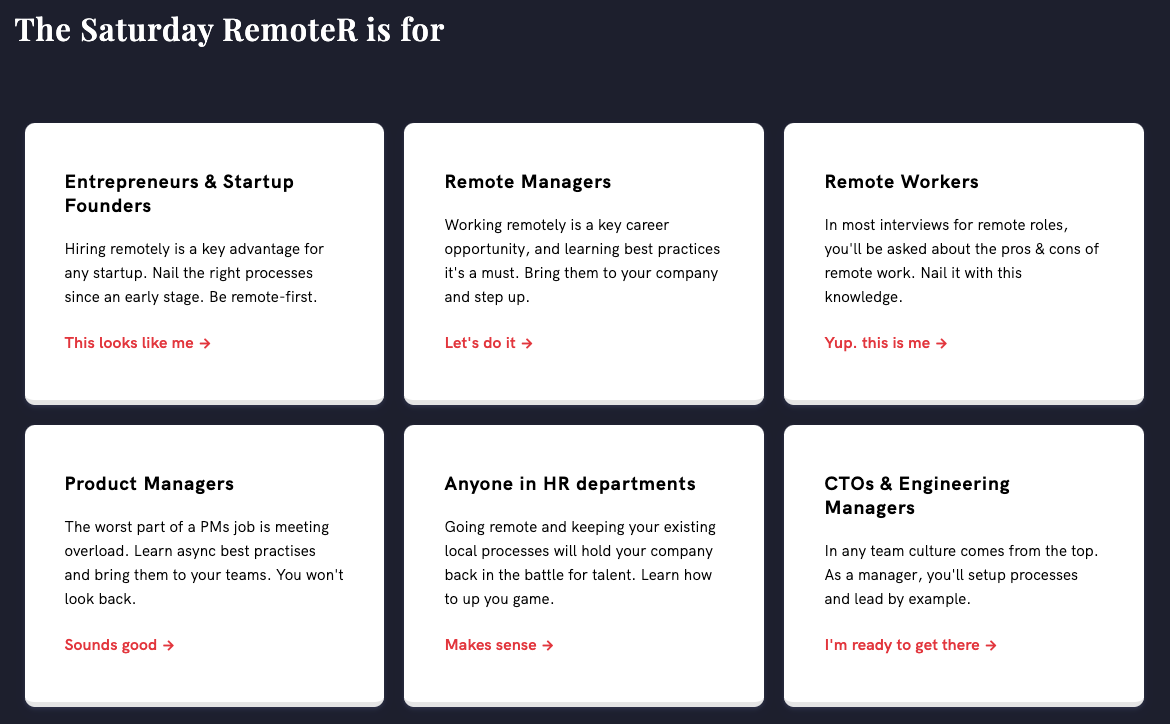 The Saturday RemoteR is for

Entrepreneurs & Startup Founders

Hiring remotely is a key advantage for any startup. Nail the right processes since an early stage. Be remote-first.

This looks like me →

Remote Managers

Working remotely is a key career opportunity, and learning best practices it's a must. Bring them to your company and step up.

Let's do it →

Remote Workers

In most interviews for remote roles, you'll be asked about the pros & cons of remote work. Nail it with this knowledge.

Yup. this is me →

Product Managers

The worst part of a PMs job is meeting overload. Learn async best practises and bring them to your teams. You won't look back.

Sounds good →

Anyone in HR departments

Going remote and keeping your existing local processes will hold your company back in the battle for talent. Learn how to up you game.

Makes sense →

CTOs & Engineering Managers

In any team culture comes from the top. As a manager, you'll setup processes and lead by example.

I'm ready to get there →