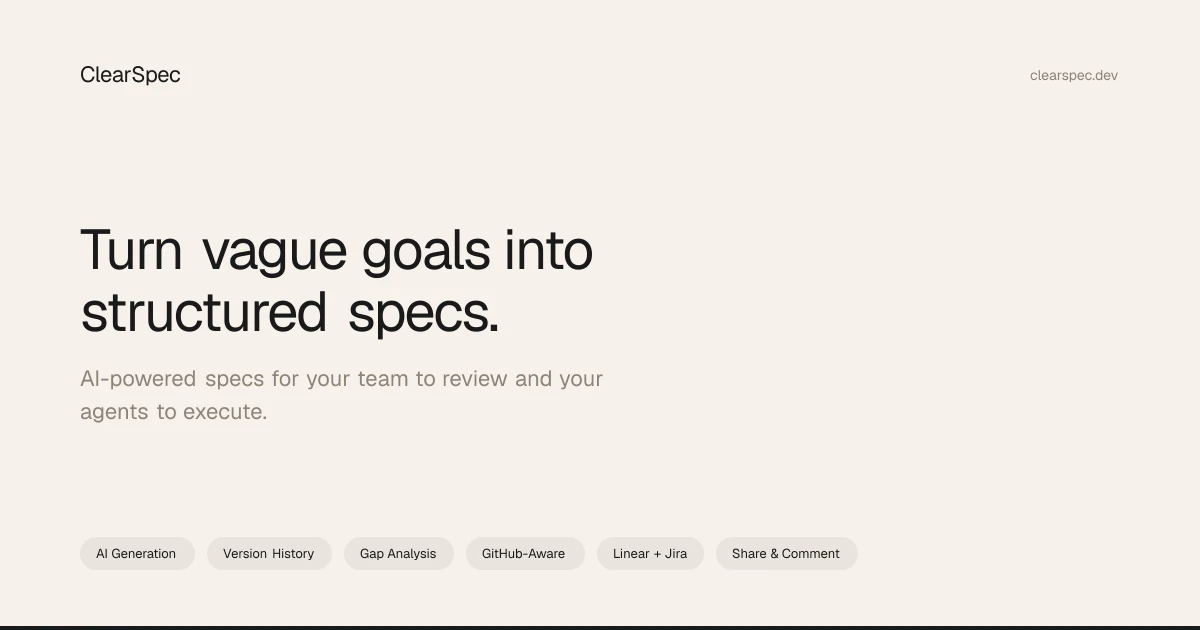 ClearSpec

clearspec.dev

Turn vague goals into structured specs.

AI-powered specs for your team to review and your agents to execute.

AI Generation

Version History

Gap Analysis

GitHub-Aware

Linear + Jira

Share & Comment