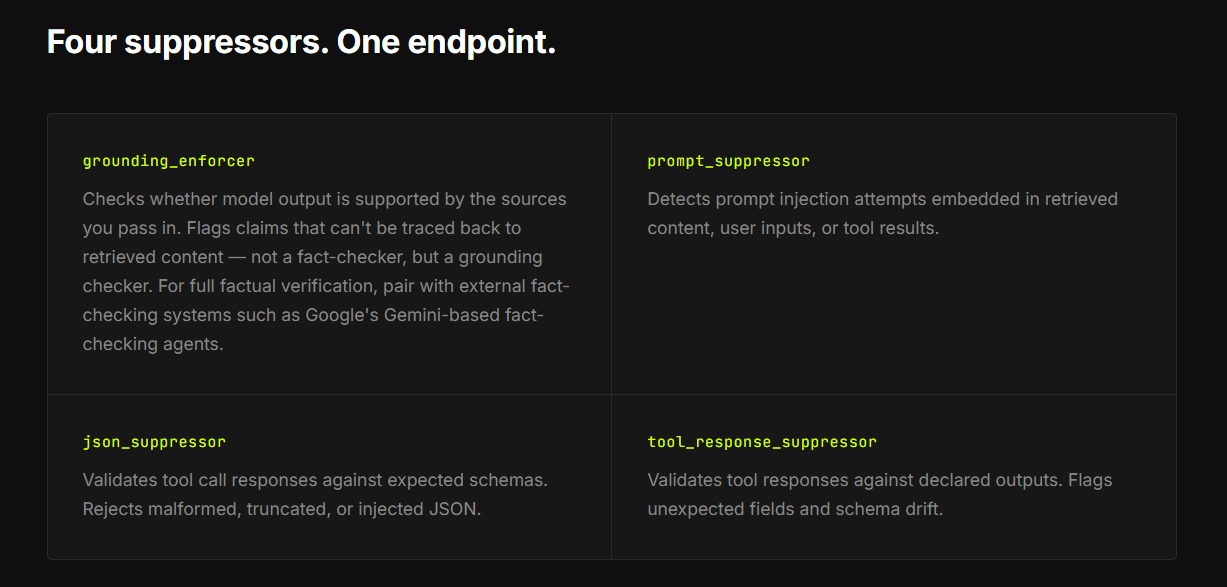 Four suppressors. One endpoint.

grounding_enforcer

Checks whether model output is supported by the sources you pass in. Flags claims that can't be traced back to retrieved content — not a fact-checker, but a grounding checker. For full factual verification, pair with external fact-checking systems such as Google's Gemini-based fact-checking agents.

prompt_suppressor

Detects prompt injection attempts embedded in retrieved content, user inputs, or tool results.

json_suppressor

Validates tool call responses against expected schemas. Rejects malformed, truncated, or injected JSON.

tool_response_suppressor

Validates tool responses against declared outputs. Flags unexpected fields and schema drift.